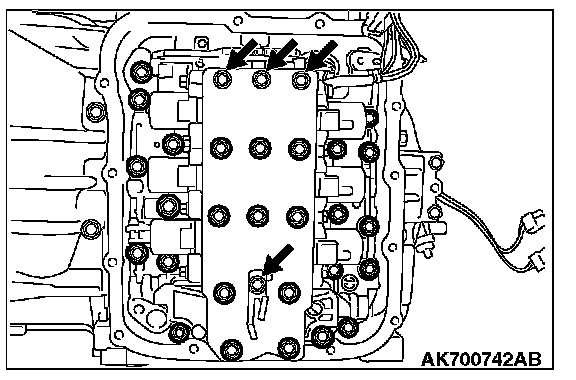 AK700742AB