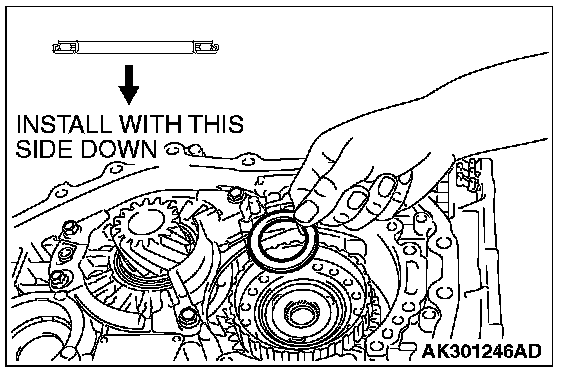 INSTALL WITH THIS SIDE DOWN

AK301246AD