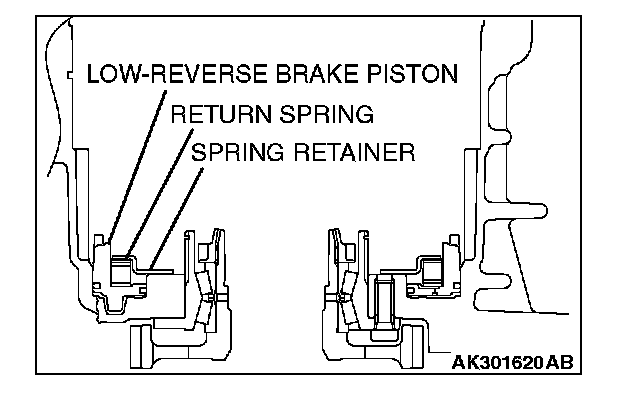 LOW-REVERSE BRAKE PISTON
RETURN SPRING
SPRING RETAINER

AK301620AB