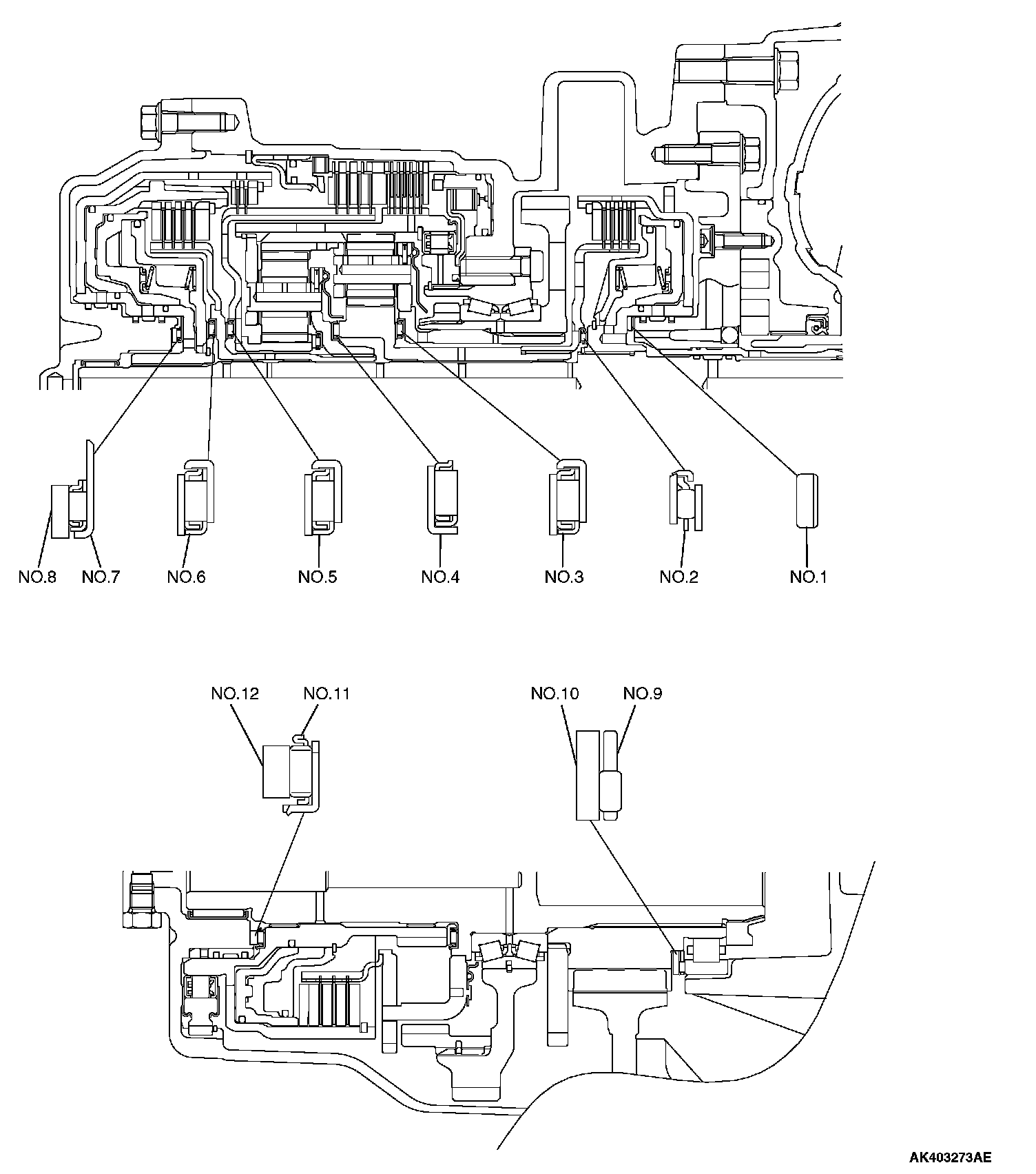 NO.8 NO.7 NO.6 NO.5 NO.4 NO.3 NO.2 NO.1

NO.12 NO.11 NO.10 NO.9

AK403273AE