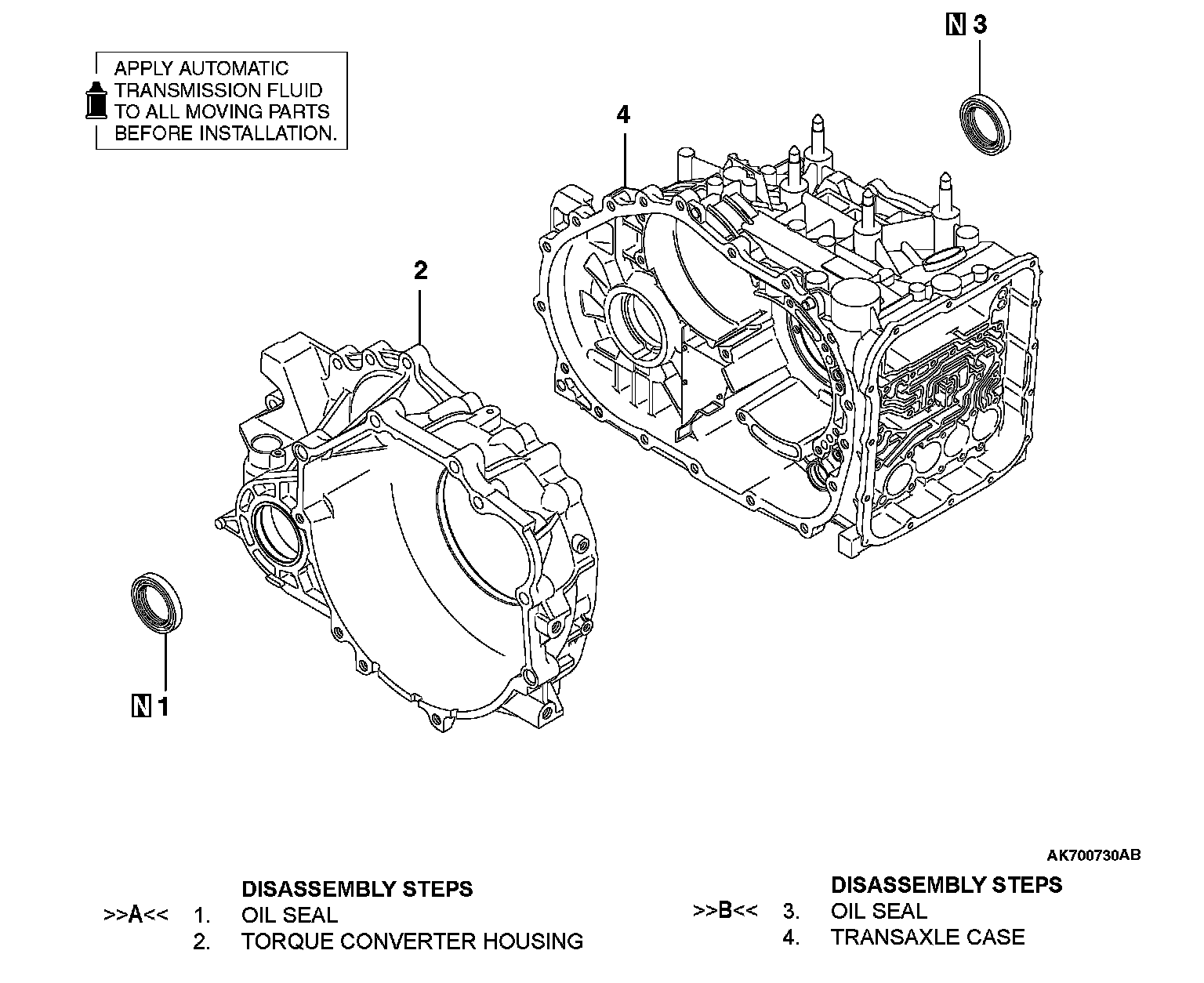 APPLY AUTOMATIC TRANSMISSION FLUID TO ALL MOVING PARTS BEFORE INSTALLATION.

N 3

4

2

N 1

AK700730AB

DISASSEMBLY STEPS
>>A<< 1. OIL SEAL
2. TORQUE CONVERTER HOUSING

DISASSEMBLY STEPS
>>B<< 3. OIL SEAL
4. TRANSAXLE CASE