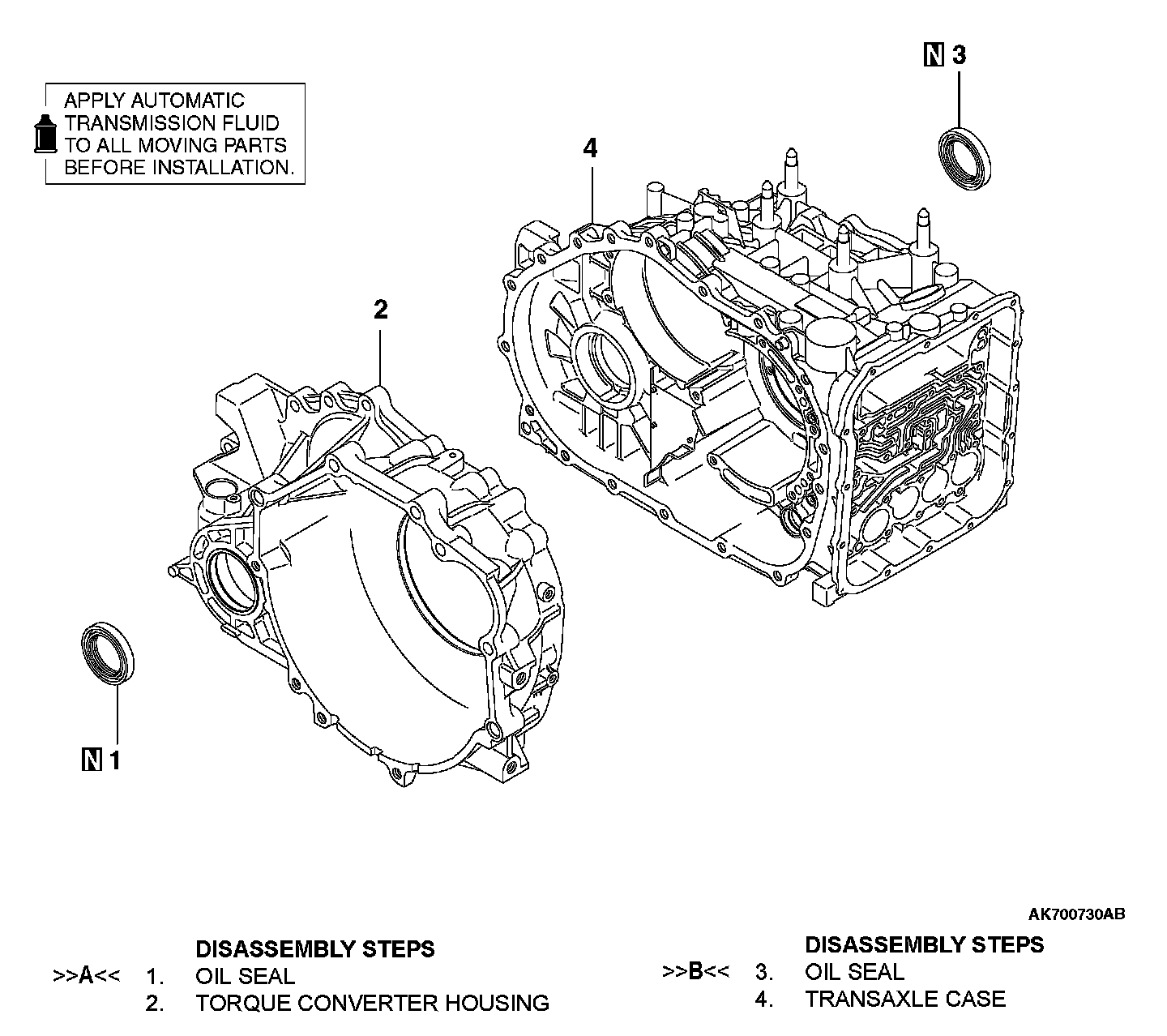 APPLY AUTOMATIC TRANSMISSION FLUID TO ALL MOVING PARTS BEFORE INSTALLATION.

N 3

4

2

N 1

AK700730AB

DISASSEMBLY STEPS
>>A<< 1. OIL SEAL
2. TORQUE CONVERTER HOUSING

DISASSEMBLY STEPS
>>B<< 3. OIL SEAL
4. TRANSAXLE CASE