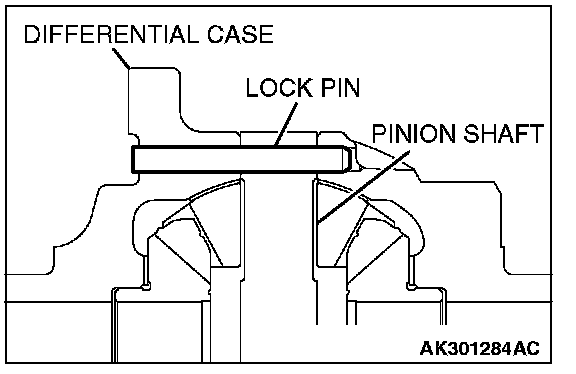 DIFFERENTIAL CASE
LOCK PIN
PINION SHAFT
AK301284AC