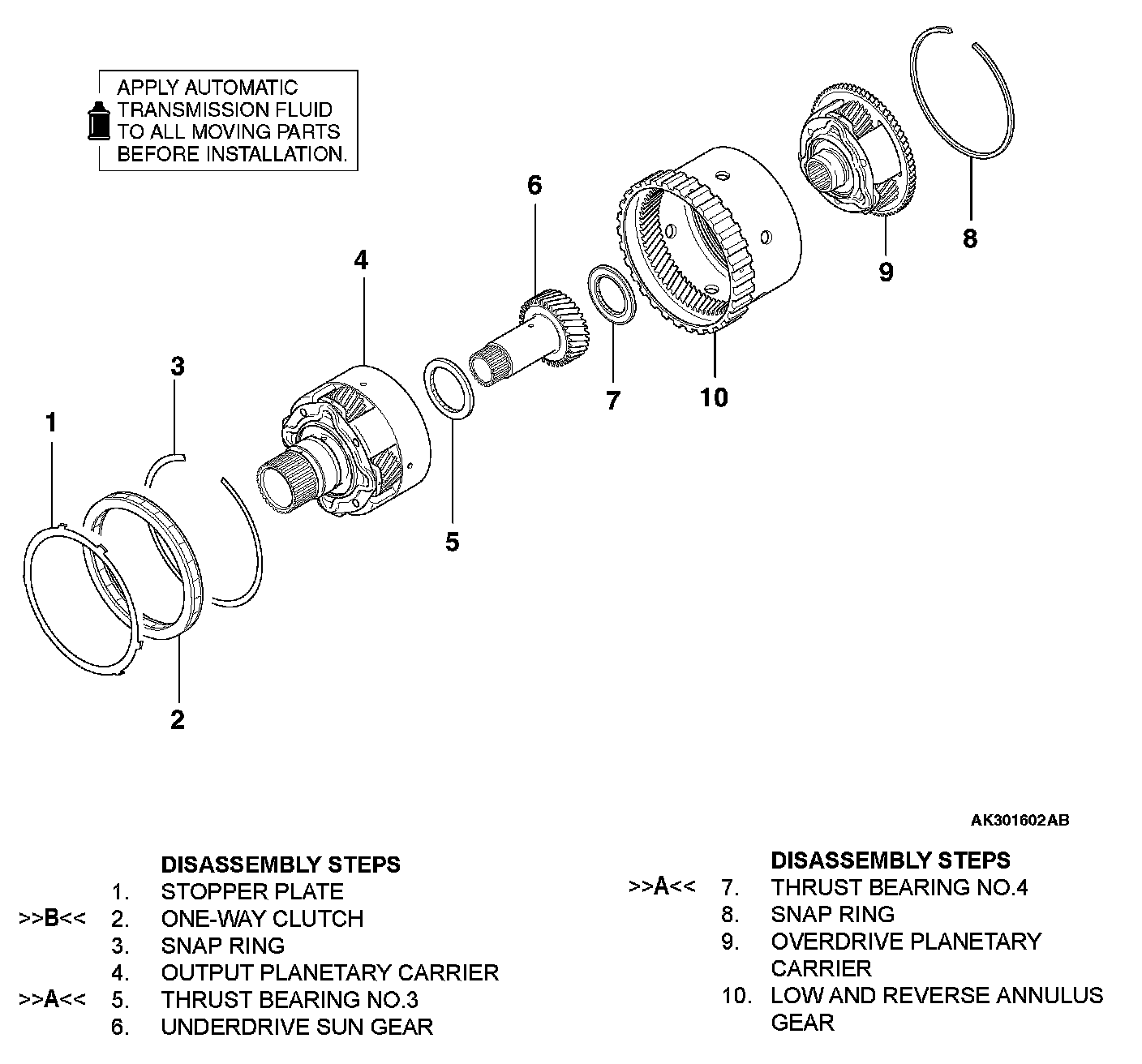 APPLY AUTOMATIC TRANSMISSION FLUID TO ALL MOVING PARTS BEFORE INSTALLATION.

6

8

4

9

3

7

10

1

5

2

AK301602AB

DISASSEMBLY STEPS
1. STOPPER PLATE
>>B<< 2. ONE-WAY CLUTCH
3. SNAP RING
4. OUTPUT PLANETARY CARRIER
>>A<< 5. THRUST BEARING NO.3
6. UNDERDRIVE SUN GEAR

DISASSEMBLY STEPS
>>A<< 7. THRUST BEARING NO.4
8. SNAP RING
9. OVERDRIVE PLANETARY CARRIER
10. LOW AND REVERSE ANNULUS GEAR