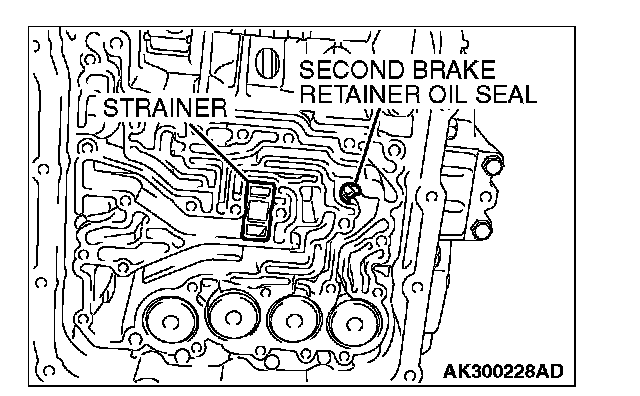 SECOND BRAKE RETAINER OIL SEAL

STRAINER

AK300228AD