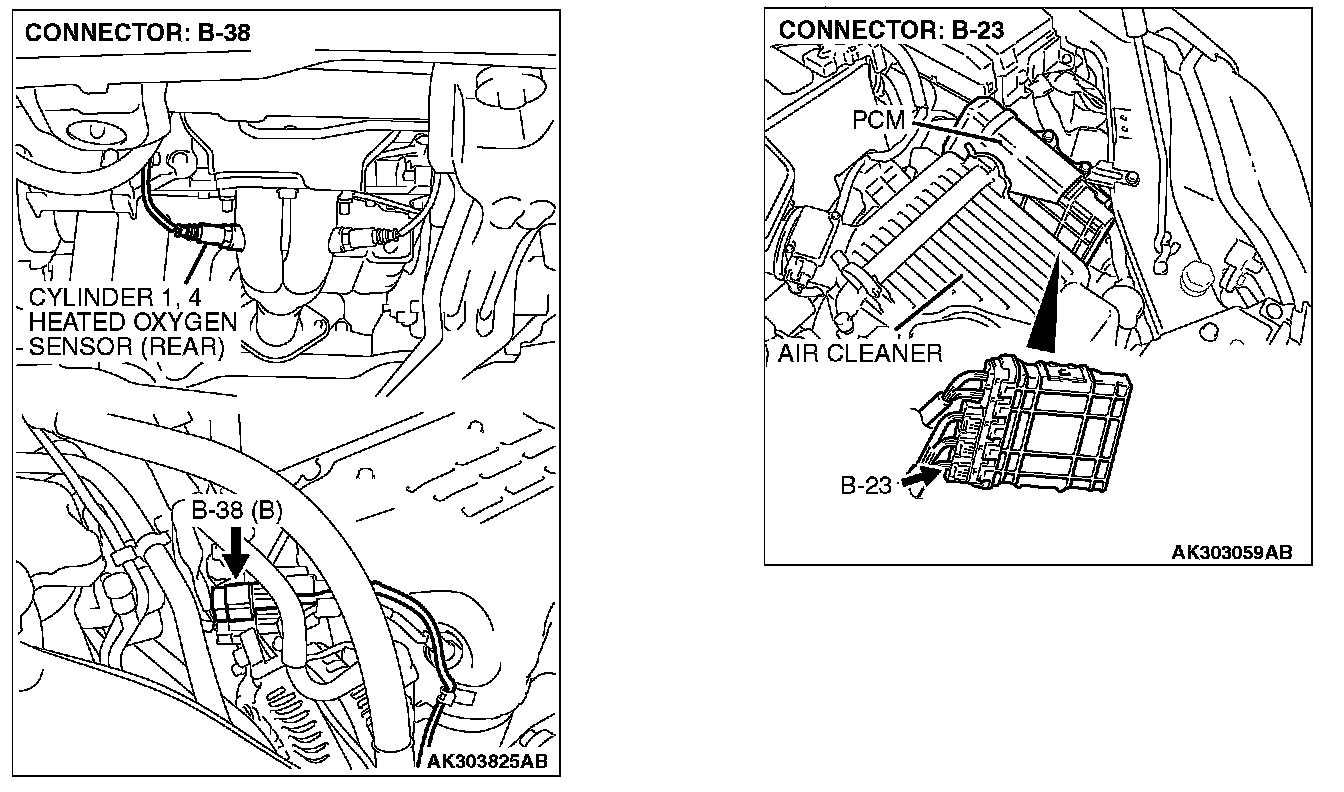 CONNECTOR: B-38

CYLINDER 1, 4 HEATED OXYGEN SENSOR (REAR)

B-38 (B)

AK303825AB

CONNECTOR: B-23

PCM

AIR CLEANER

B-23

AK303059AB