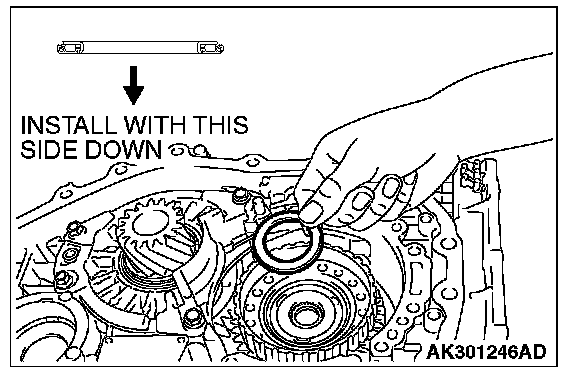 INSTALL WITH THIS SIDE DOWN

AK301246AD