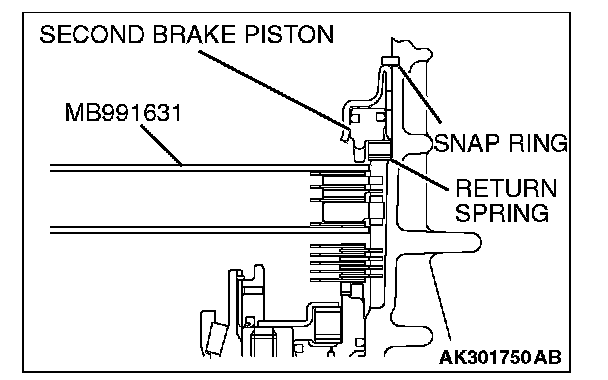 SECOND BRAKE PISTON

MB991631

SNAP RING

RETURN SPRING

AK301750 AB