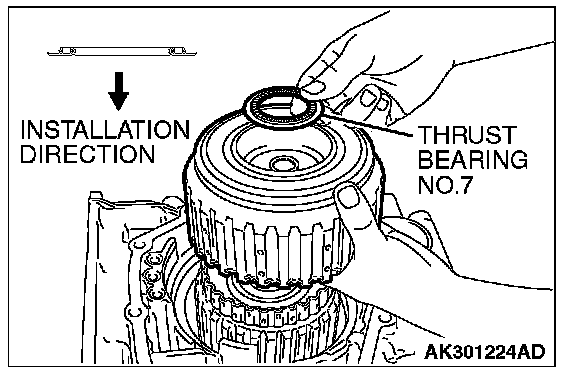 INSTALLATION
DIRECTION

THRUST
BEARING
NO.7

AK301224AD