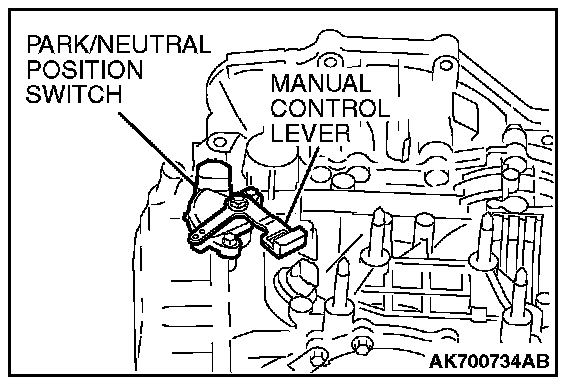 PARK/NEUTRAL POSITION SWITCH

MANUAL CONTROL LEVER

AK700734AB