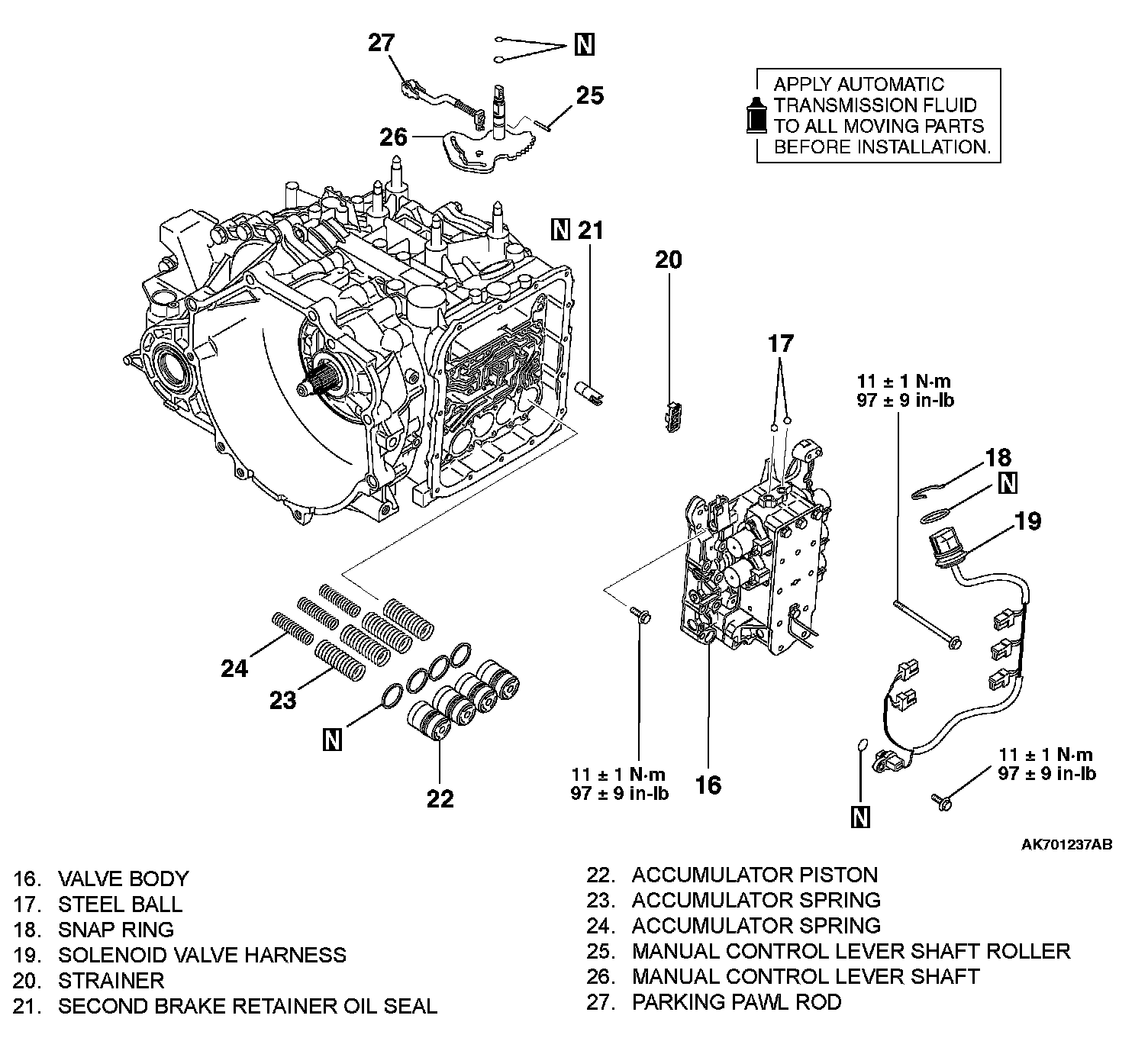 27
N
25
26
APPLY AUTOMATIC TRANSMISSION FLUID TO ALL MOVING PARTS BEFORE INSTALLATION.
N 21
20
17
11 ± 1 N·m
97 ± 9 in-lb
18
N
19
24
23
N
22
11 ± 1 N·m
97 ± 9 in-lb
16
N
11 ± 1 N·m
97 ± 9 in-lb
AK701237AB

16. VALVE BODY
17. STEEL BALL
18. SNAP RING
19. SOLENOID VALVE HARNESS
20. STRAINER
21. SECOND BRAKE RETAINER OIL SEAL

22. ACCUMULATOR PISTON
23. ACCUMULATOR SPRING
24. ACCUMULATOR SPRING
25. MANUAL CONTROL LEVER SHAFT ROLLER
26. MANUAL CONTROL LEVER SHAFT
27. PARKING PAWL ROD