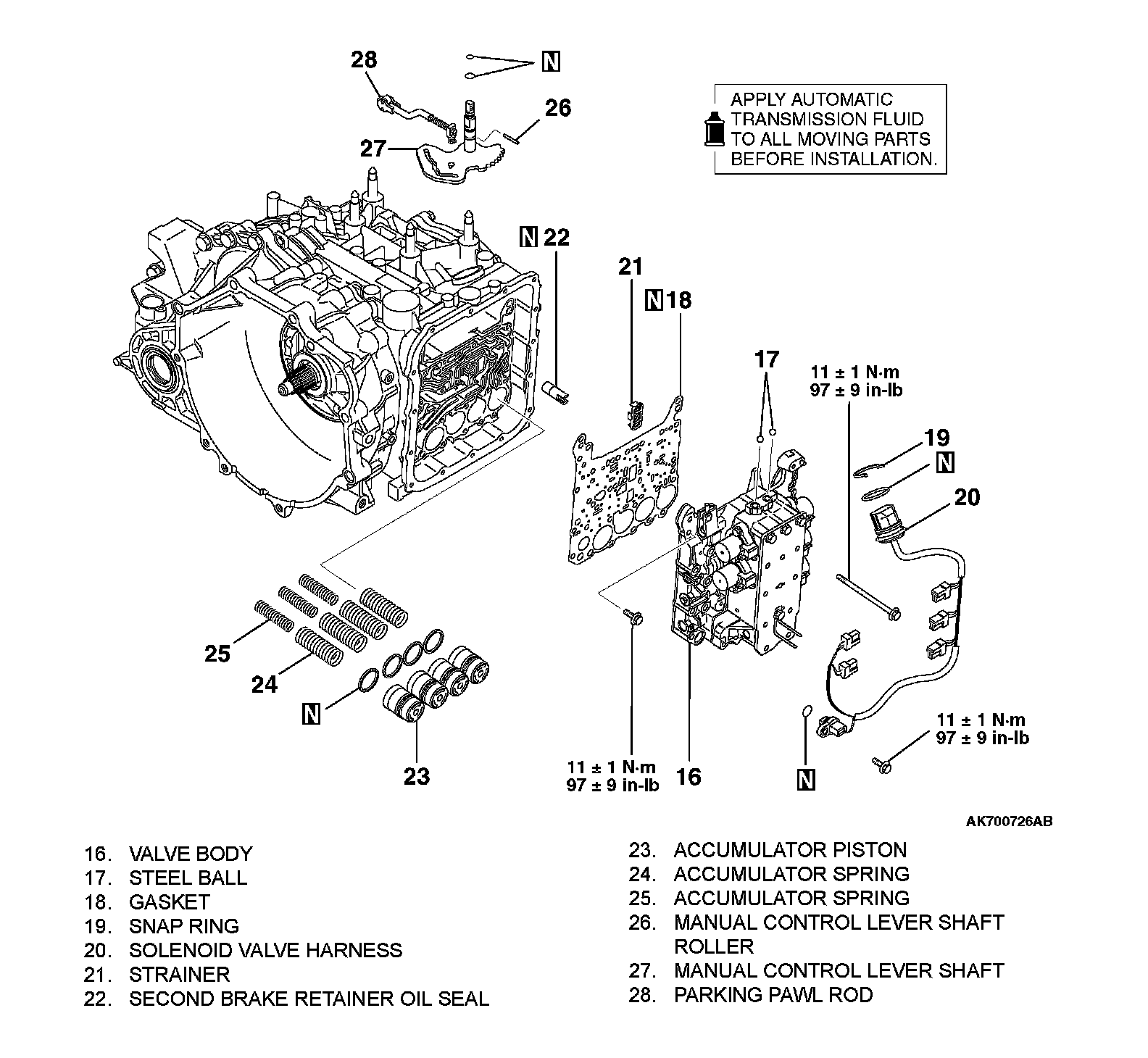 28
N
26
27
APPLY AUTOMATIC TRANSMISSION FLUID TO ALL MOVING PARTS BEFORE INSTALLATION.
N 22
21
N 18
17
11 ± 1 N·m
97 ± 9 in-lb
19
N
20
25
24
N
23
11 ± 1 N·m
97 ± 9 in-lb
16
N
11 ± 1 N·m
97 ± 9 in-lb
AK700726AB

16. VALVE BODY
17. STEEL BALL
18. GASKET
19. SNAP RING
20. SOLENOID VALVE HARNESS
21. STRAINER
22. SECOND BRAKE RETAINER OIL SEAL

23. ACCUMULATOR PISTON
24. ACCUMULATOR SPRING
25. ACCUMULATOR SPRING
26. MANUAL CONTROL LEVER SHAFT ROLLER
27. MANUAL CONTROL LEVER SHAFT
28. PARKING PAWL ROD