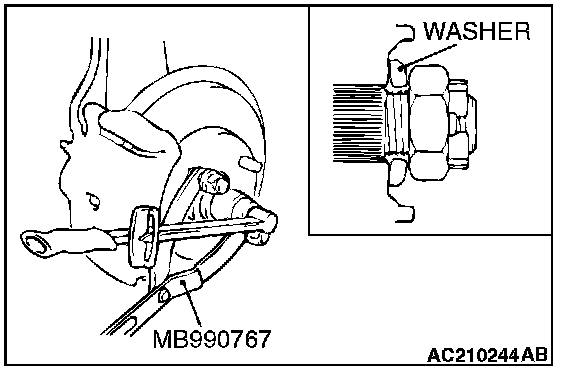 WASHER

MB990767

AC210244AB