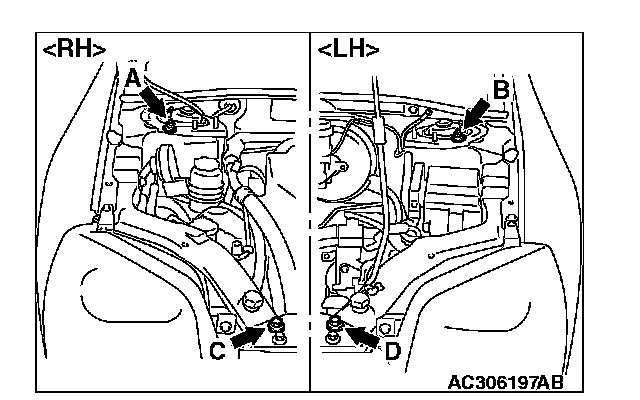 <RH>

A

C

<LH>

B

D

AC306197AB