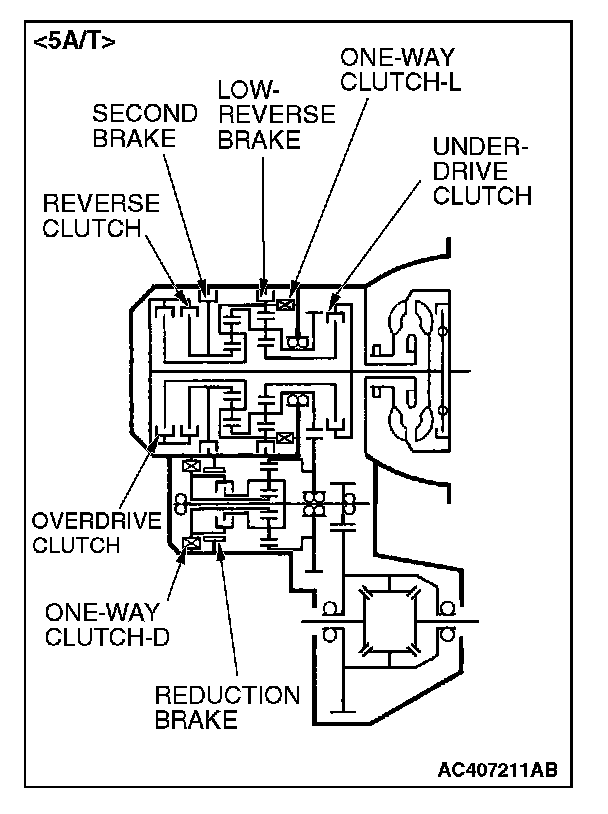 <5A/T>

ONE-WAY CLUTCH-L

LOW-REVERSE BRAKE

SECOND BRAKE

UNDER-DRIVE CLUTCH

REVERSE CLUTCH

OVERDRIVE CLUTCH

ONE-WAY CLUTCH-D

REDUCTION BRAKE

AC407211AB