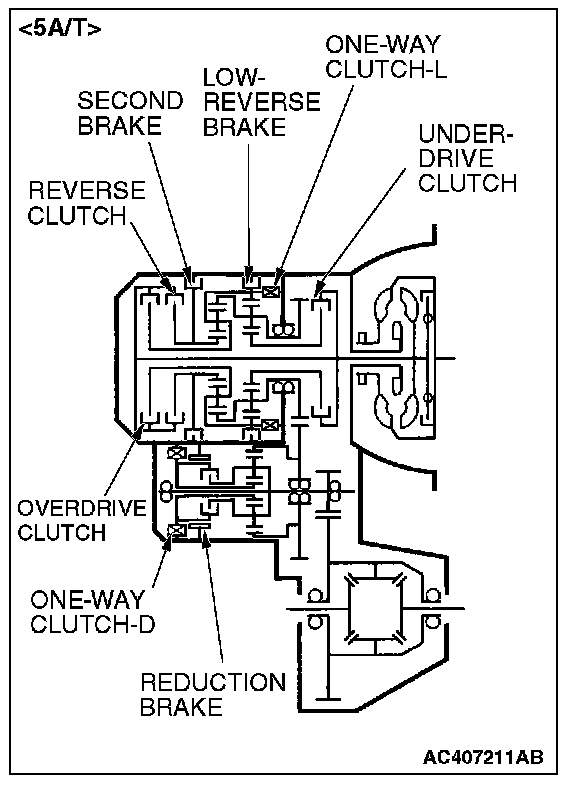 <5A/T>

ONE-WAY CLUTCH-L

LOW-REVERSE BRAKE

SECOND BRAKE

UNDER-DRIVE CLUTCH

REVERSE CLUTCH

OVERDRIVE CLUTCH

ONE-WAY CLUTCH-D

REDUCTION BRAKE

AC407211AB