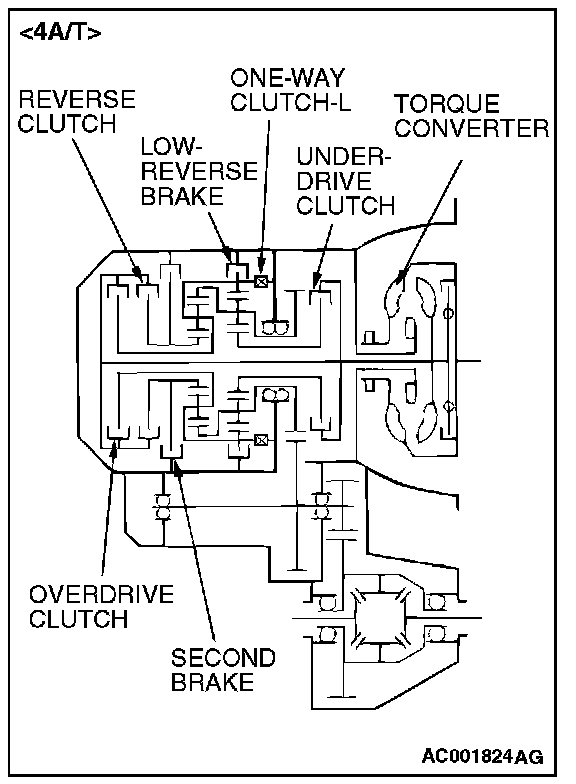 <4A/T>

REVERSE CLUTCH

ONE-WAY CLUTCH-L

TORQUE CONVERTER

LOW-REVERSE BRAKE

UNDER-DRIVE CLUTCH

OVERDRIVE CLUTCH

SECOND BRAKE

AC001824AG