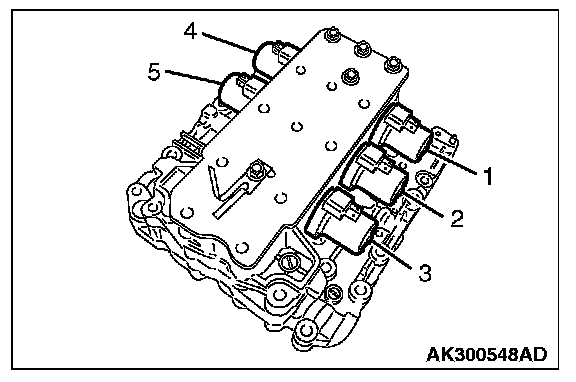 4
5
1
2
3
AK300548AD