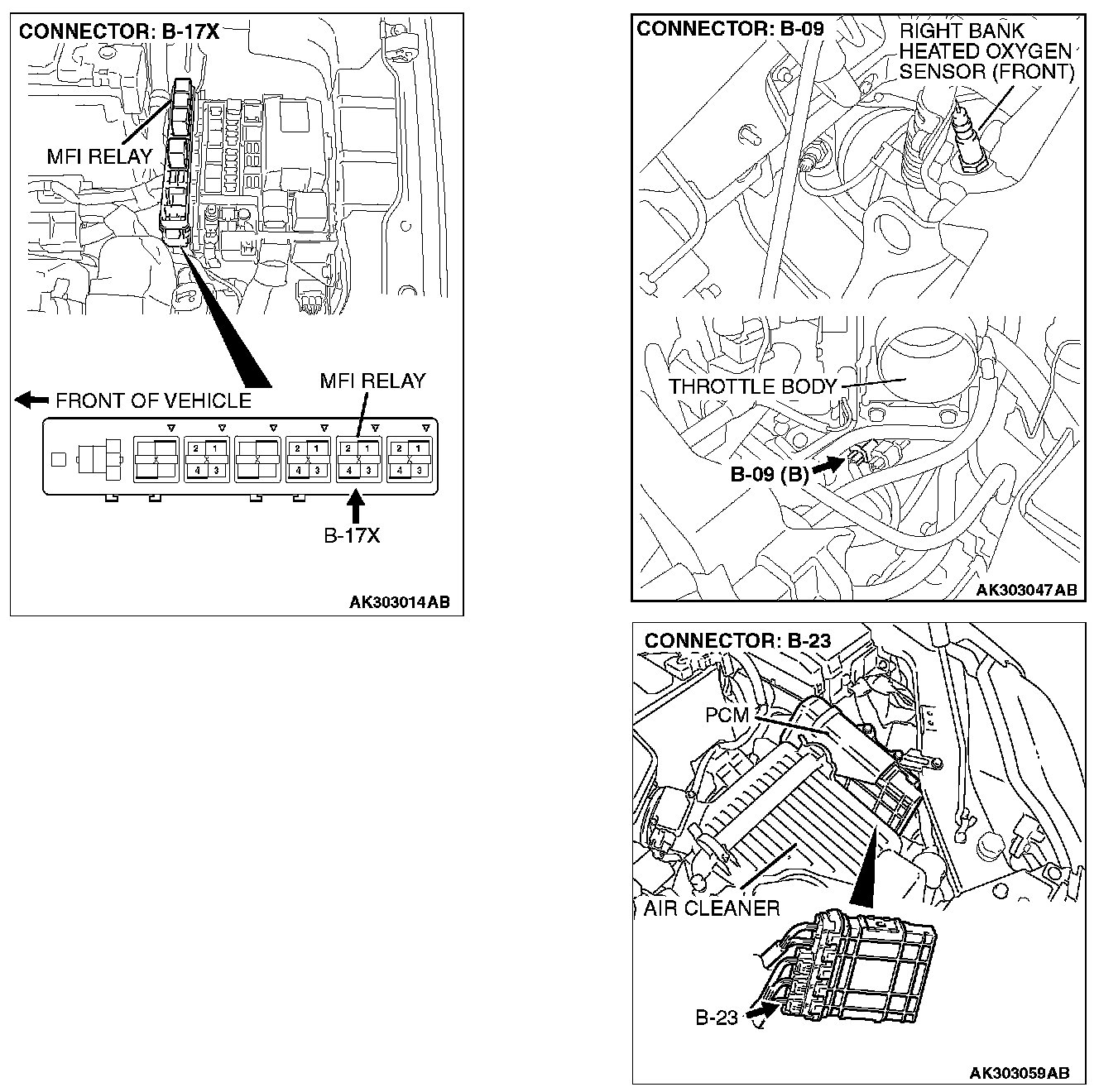 CONNECTOR: B-17X

MFI RELAY

FRONT OF VEHICLE

MFI RELAY

2 1
4 3

2 1
4 3

2 1
4 3

2 1
4 3

B-17X

AK303014AB

CONNECTOR: B-09

RIGHT BANK HEATED OXYGEN SENSOR (FRONT)

THROTTLE BODY

B-09 (B)

AK303047AB

CONNECTOR: B-23

PCM

AIR CLEANER

B-23

AK303059AB