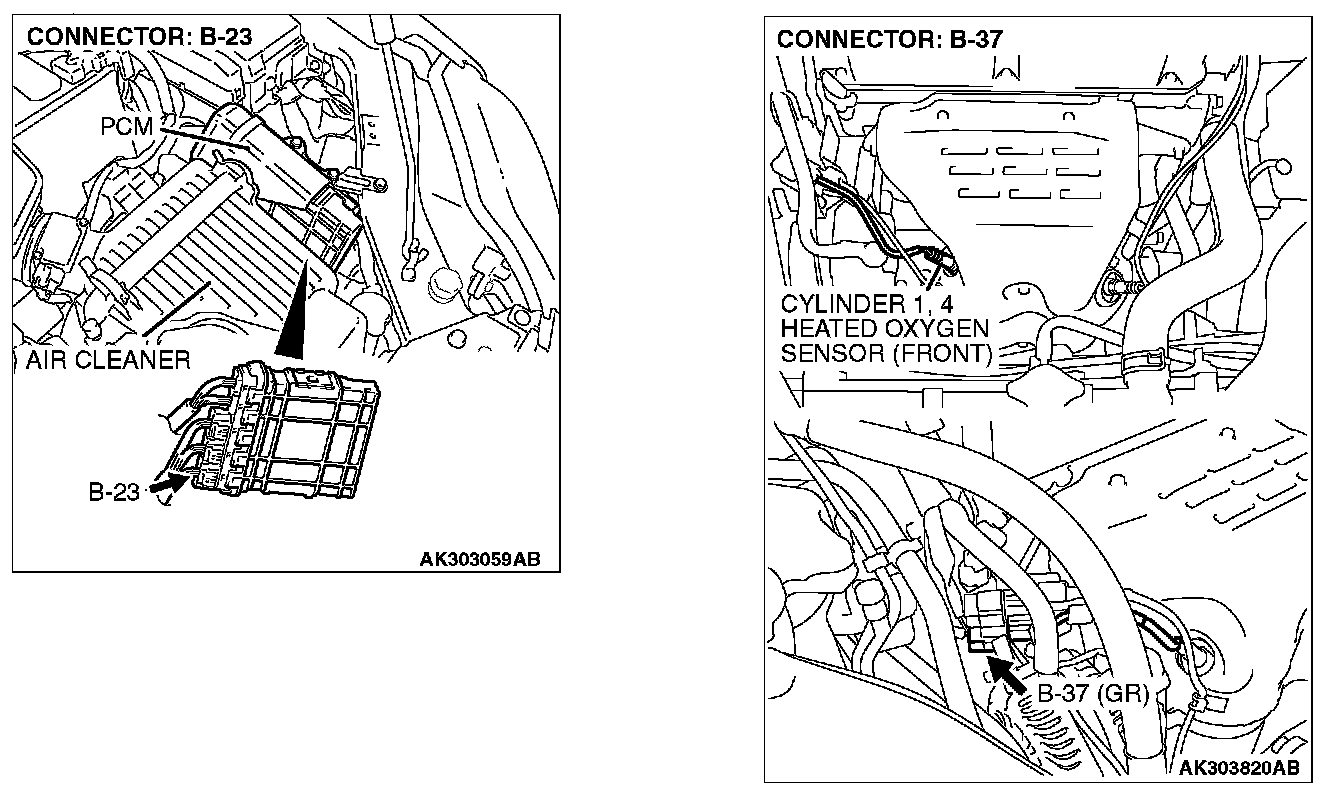 CONNECTOR: B-23

PCM

AIR CLEANER

B-23

AK303059AB

CONNECTOR: B-37

CYLINDER 1, 4 HEATED OXYGEN SENSOR (FRONT)

B-37 (GR)

AK303820AB