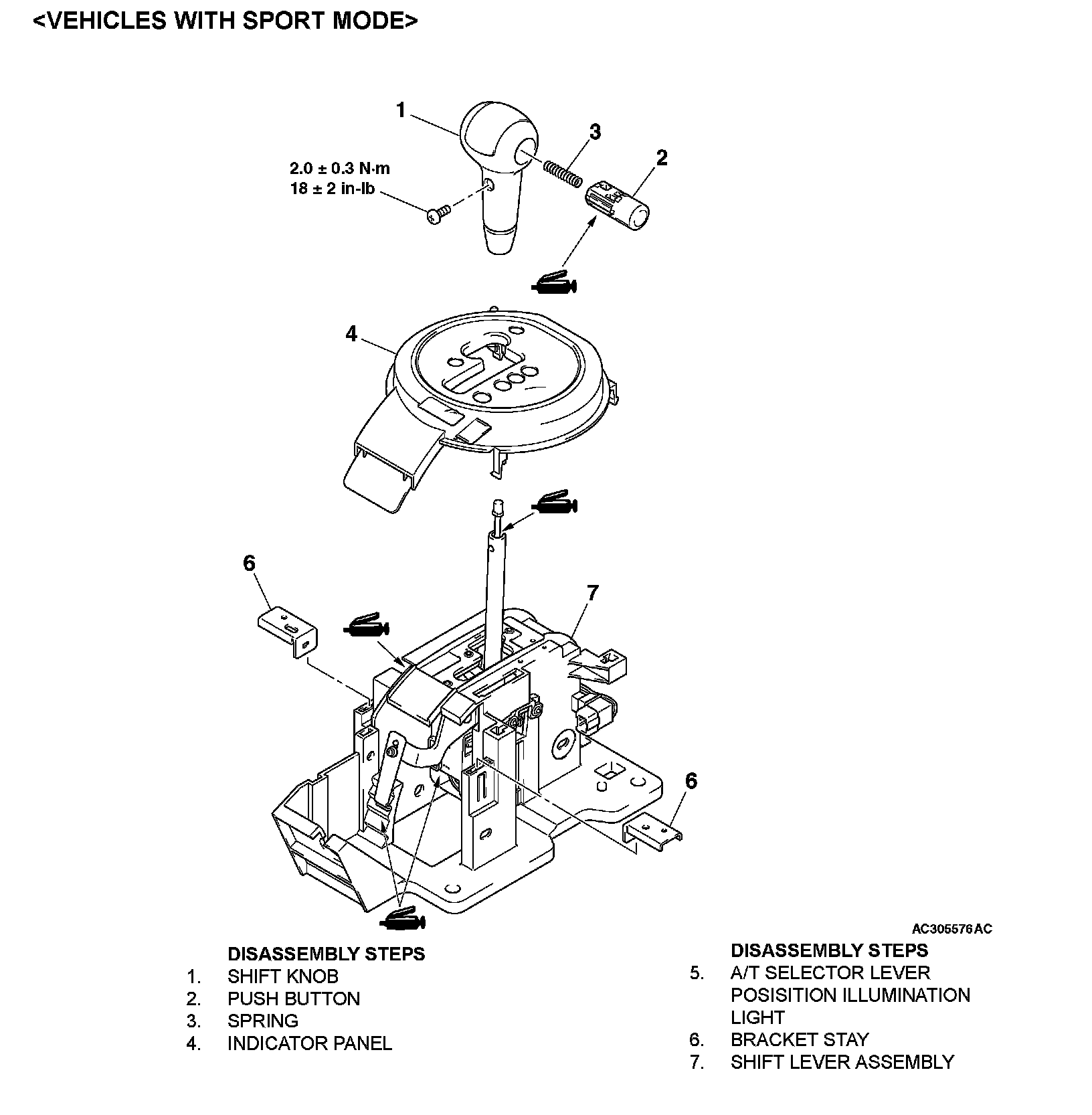 <VEHICLES WITH SPORT MODE>

1

3

2

2.0 ± 0.3 N·m
18 ± 2 in-lb

4

6

7

6

AC305576AC

DISASSEMBLY STEPS
1. SHIFT KNOB
2. PUSH BUTTON
3. SPRING
4. INDICATOR PANEL

DISASSEMBLY STEPS
5. A/T SELECTOR LEVER POSISITION ILLUMINATION LIGHT
6. BRACKET STAY
7. SHIFT LEVER ASSEMBLY