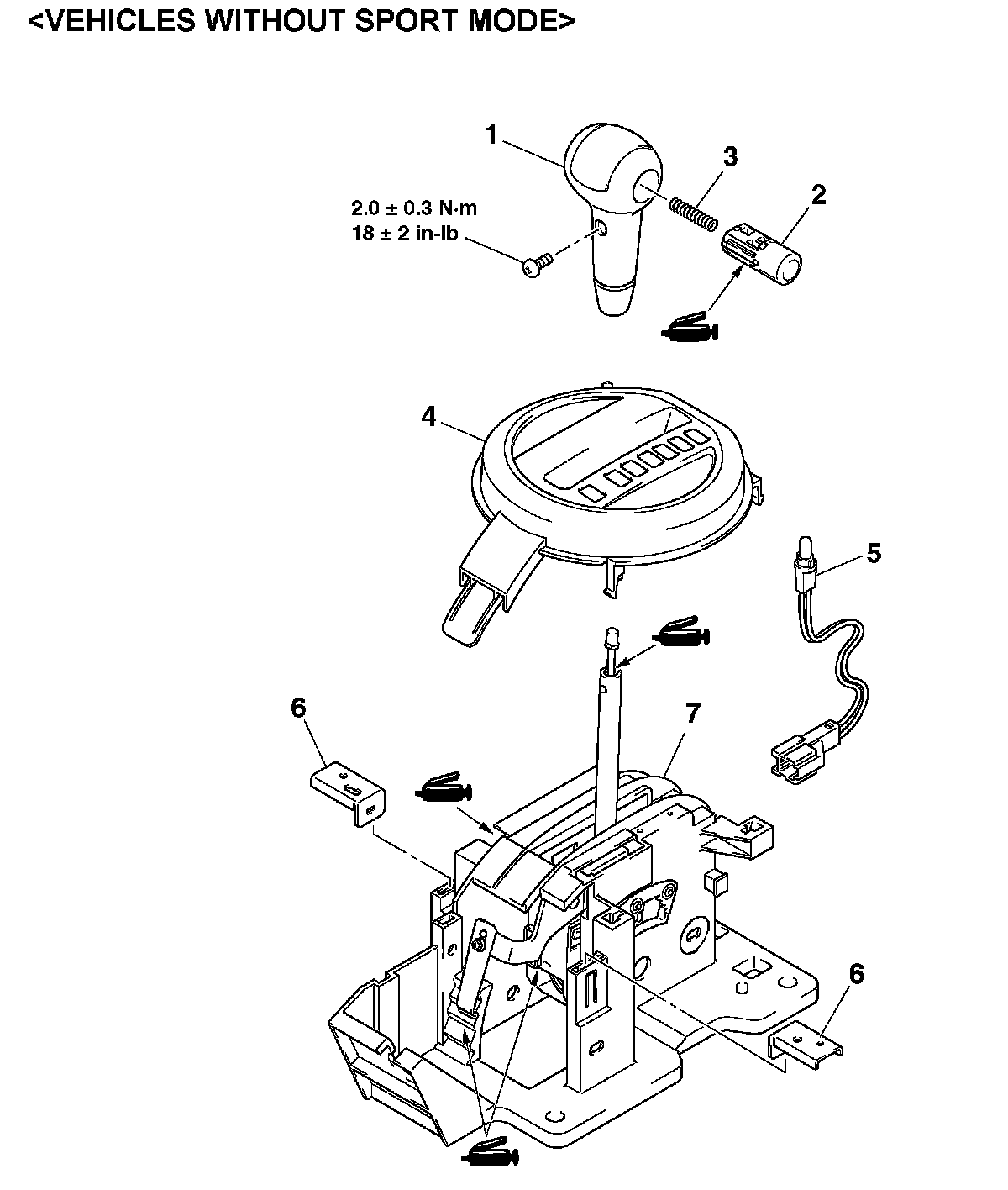 <VEHICLES WITHOUT SPORT MODE>

1

3

2

2.0 ± 0.3 N·m
18 ± 2 in-lb

4

5

6

7

6