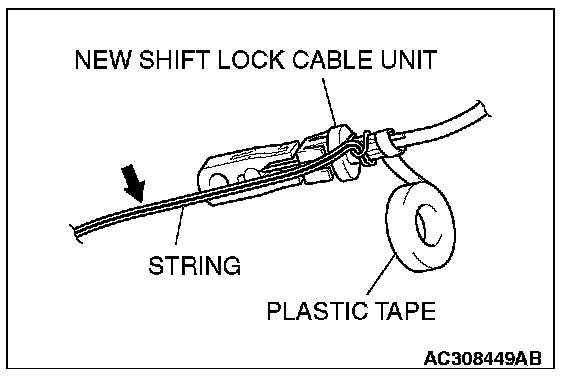 NEW SHIFT LOCK CABLE UNIT

STRING

PLASTIC TAPE

AC308449AB