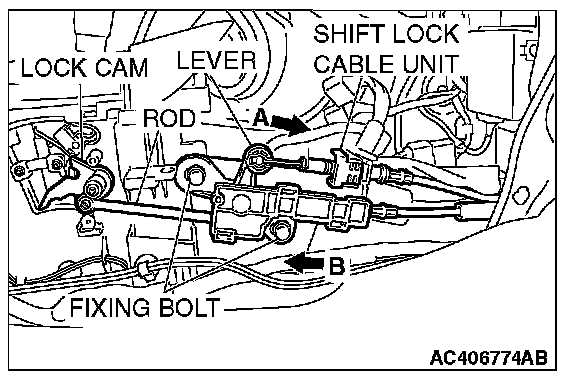 LOCK CAM
LEVER
SHIFT LOCK CABLE UNIT
ROD
A
B
FIXING BOLT
AC406774AB