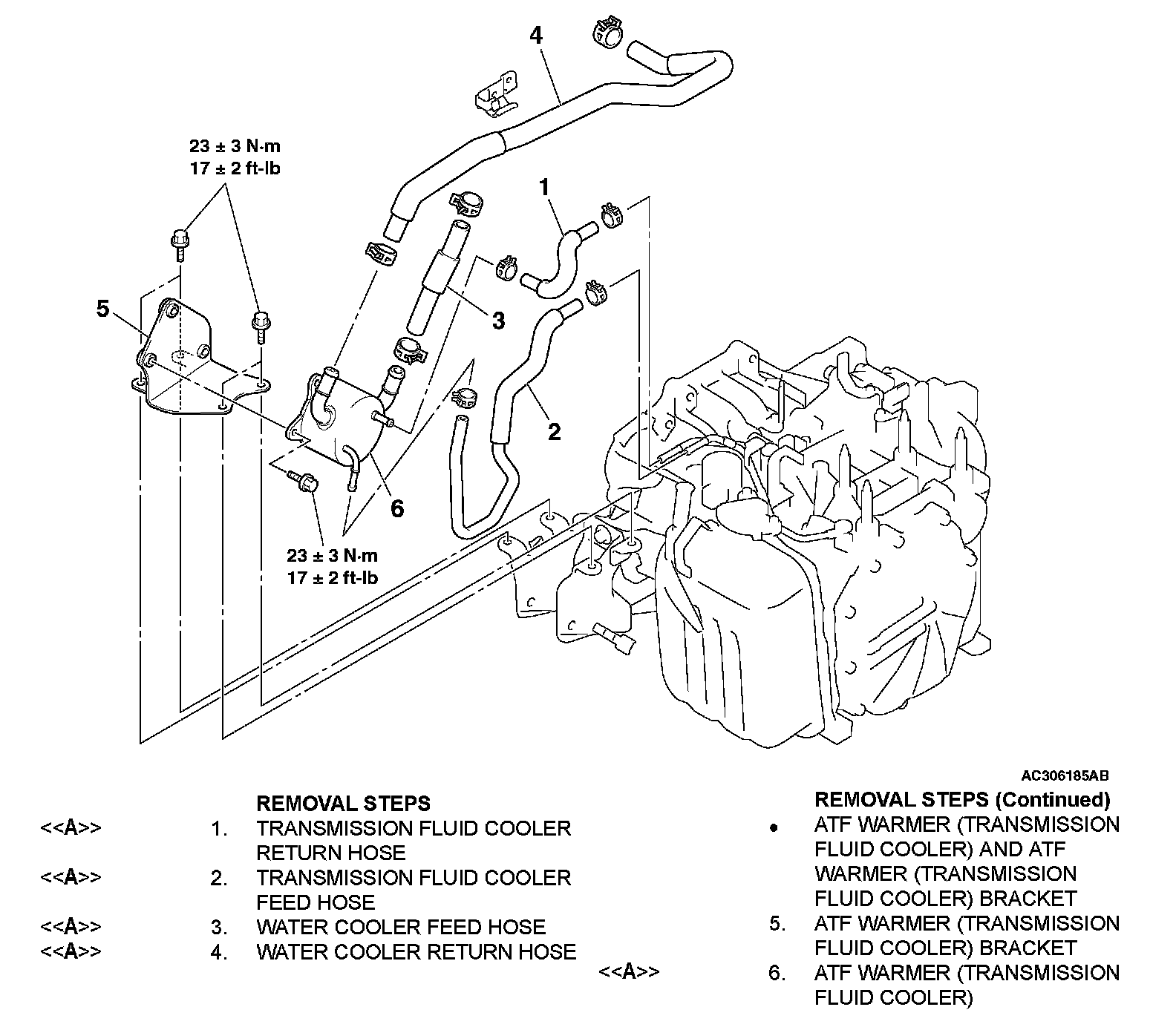 4

23 ± 3 N·m
17 ± 2 ft-lb

1

5

3

2

6

23 ± 3 N·m
17 ± 2 ft-lb

AC306185AB

REMOVAL STEPS
<<A>> 1. TRANSMISSION FLUID COOLER RETURN HOSE
<<A>> 2. TRANSMISSION FLUID COOLER FEED HOSE
<<A>> 3. WATER COOLER FEED HOSE
<<A>> 4. WATER COOLER RETURN HOSE

REMOVAL STEPS (Continued)
• ATF WARMER (TRANSMISSION FLUID COOLER) AND ATF WARMER (TRANSMISSION FLUID COOLER) BRACKET
5. ATF WARMER (TRANSMISSION FLUID COOLER) BRACKET
<<A>> 6. ATF WARMER (TRANSMISSION FLUID COOLER)