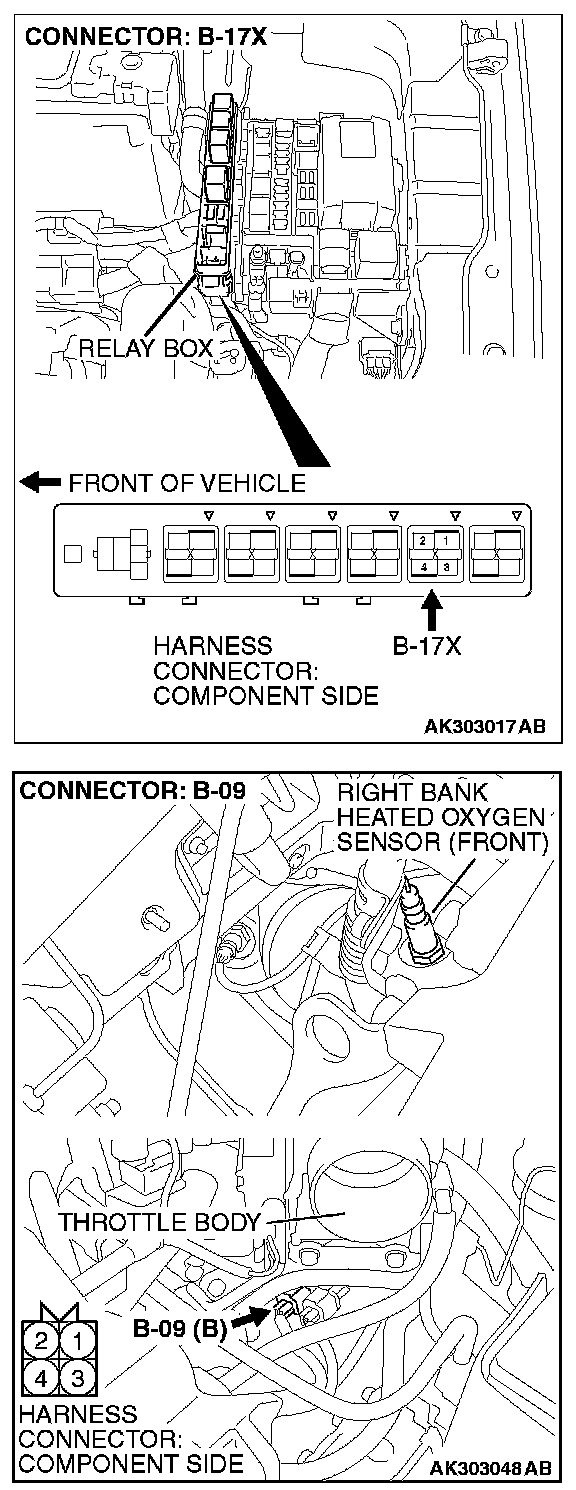 CONNECTOR: B-17X

RELAY BOX

FRONT OF VEHICLE

2 1
4 3

HARNESS CONNECTOR: COMPONENT SIDE

B-17X

AK303017AB

CONNECTOR: B-09

RIGHT BANK HEATED OXYGEN SENSOR (FRONT)

THROTTLE BODY

B-09 (B)

2 1
4 3

HARNESS CONNECTOR: COMPONENT SIDE

AK303048AB