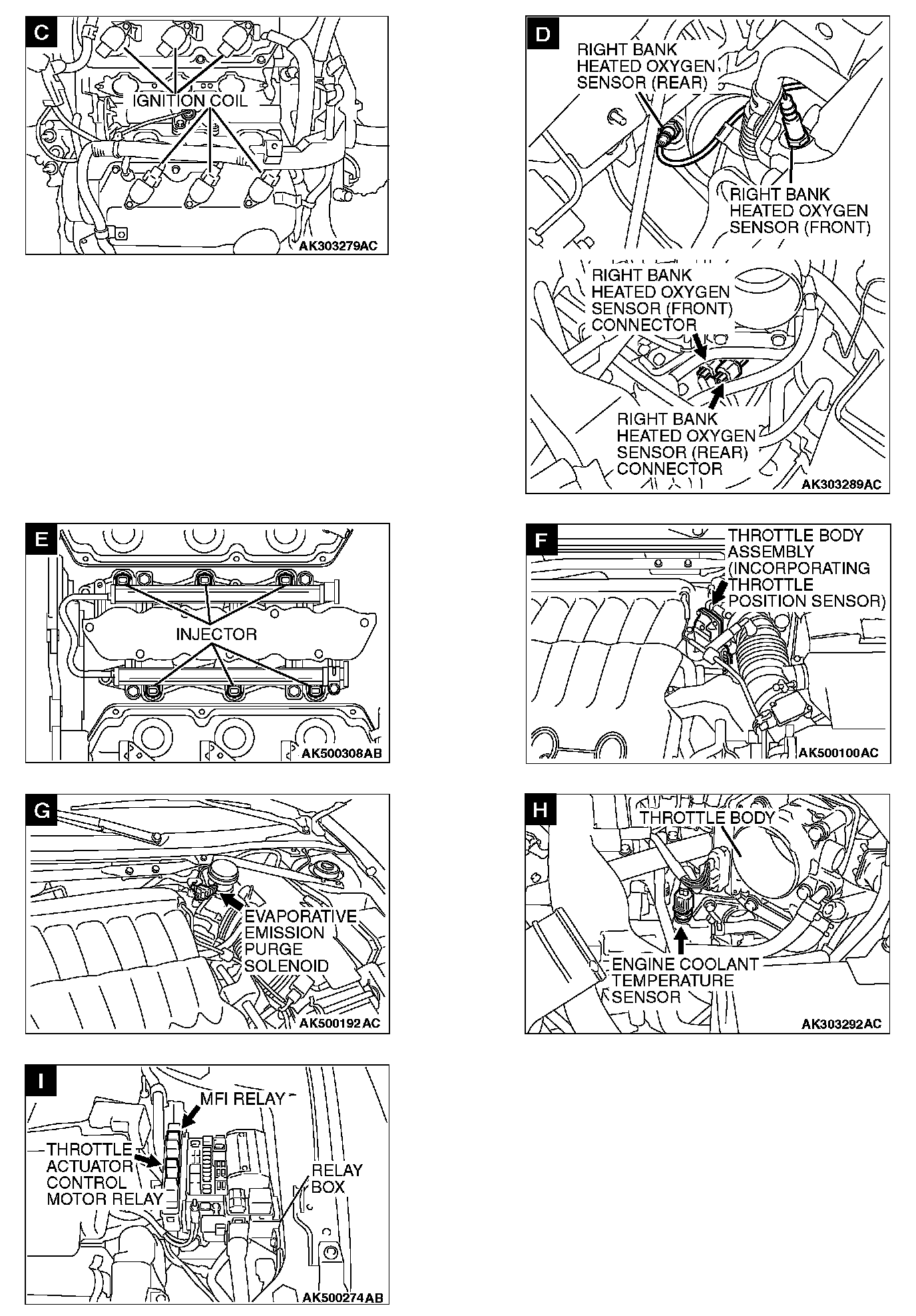 C

IGNITION COIL

AK303279AC

D

RIGHT BANK HEATED OXYGEN SENSOR (REAR)

RIGHT BANK HEATED OXYGEN SENSOR (FRONT)

RIGHT BANK HEATED OXYGEN SENSOR (FRONT) CONNECTOR

RIGHT BANK HEATED OXYGEN SENSOR (REAR) CONNECTOR

AK303289AC

E

INJECTOR

AK500308AB

F

THROTTLE BODY ASSEMBLY (INCORPORATING THROTTLE POSITION SENSOR)

AK500100AC

G

EVAPORATIVE EMISSION PURGE SOLENOID

AK500192AC

H

THROTTLE BODY

ENGINE COOLANT TEMPERATURE SENSOR

AK303292AC

I

MFI RELAY

THROTTLE ACTUATOR CONTROL MOTOR RELAY

RELAY BOX

AK500274AB