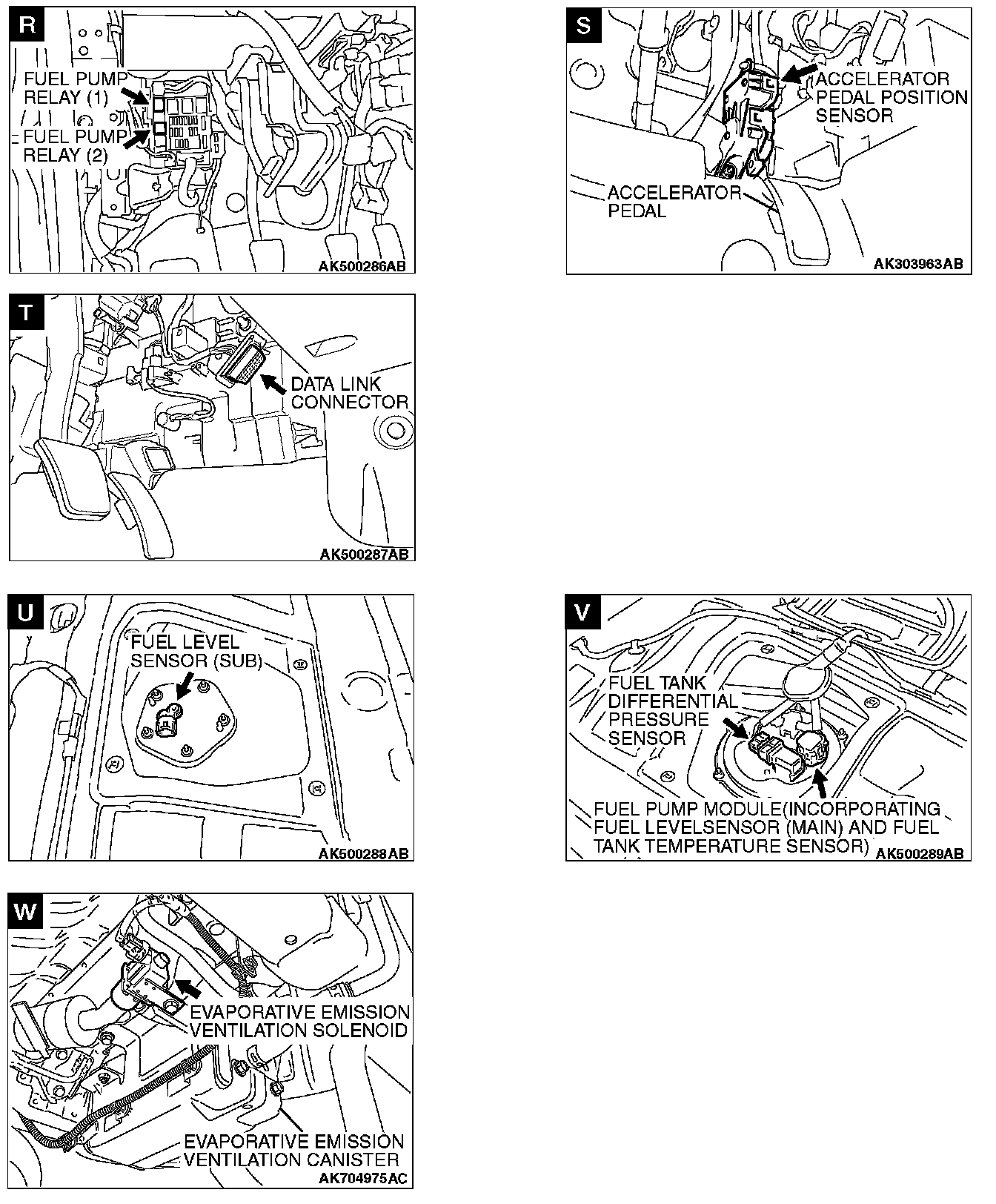 R

FUEL PUMP RELAY (1)

FUEL PUMP RELAY (2)

AK500286AB

S

ACCELERATOR PEDAL POSITION SENSOR

ACCELERATOR PEDAL

AK303963AB

T

DATA LINK CONNECTOR

AK500287AB

U

FUEL LEVEL SENSOR (SUB)

AK500288AB

V

FUEL TANK DIFFERENTIAL PRESSURE SENSOR

FUEL PUMP MODULE(INCORPORATING FUEL LEVELSENSOR (MAIN) AND FUEL TANK TEMPERATURE SENSOR)

AK500289AB

W

EVAPORATIVE EMISSION VENTILATION SOLENOID

EVAPORATIVE EMISSION VENTILATION CANISTER

AK704975AC