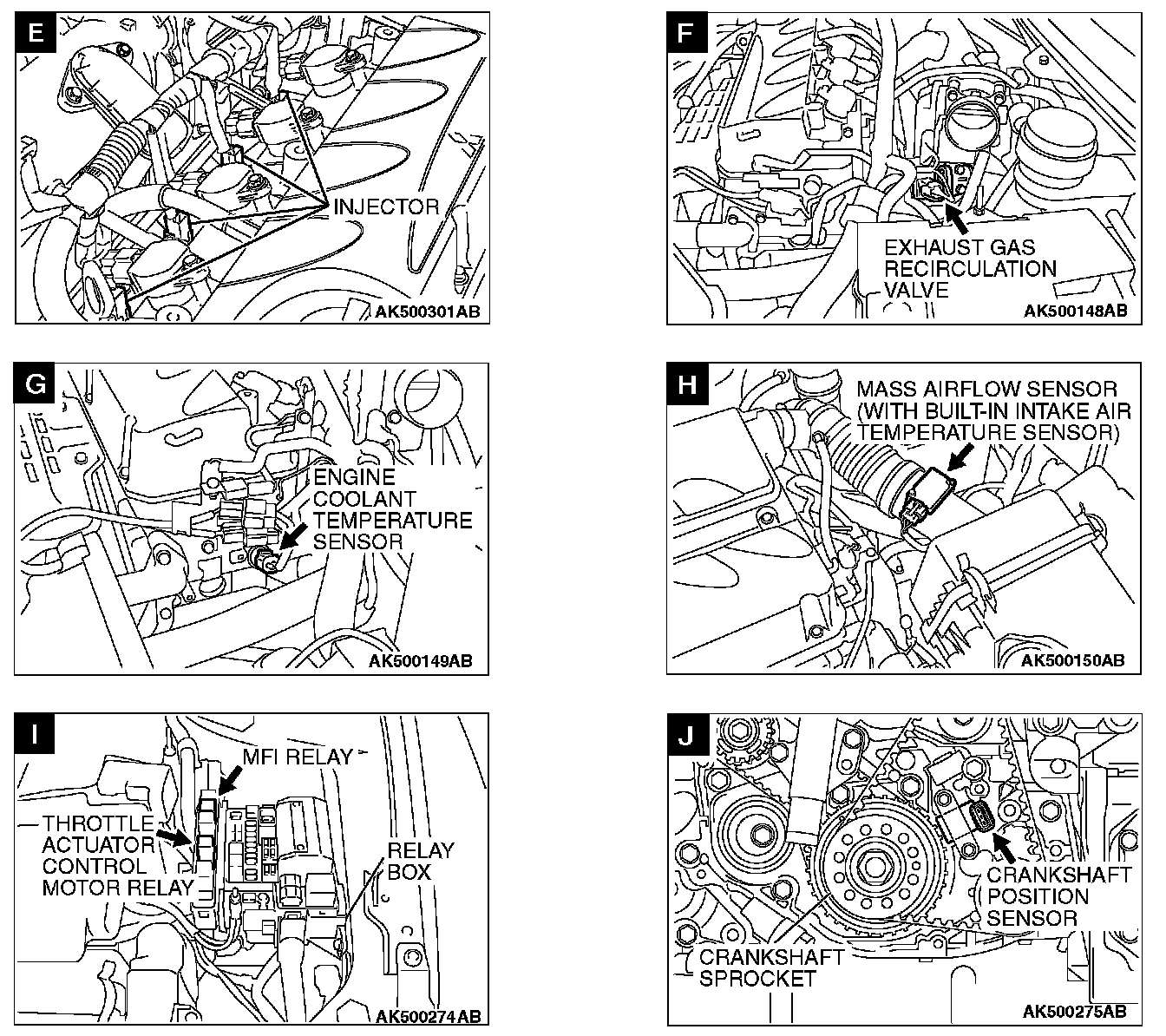 E

INJECTOR

AK500301AB

F

EXHAUST GAS RECIRCULATION VALVE

AK500148AB

G

ENGINE COOLANT TEMPERATURE SENSOR

AK500149AB

H

MASS AIRFLOW SENSOR (WITH BUILT-IN INTAKE AIR TEMPERATURE SENSOR)

AK500150AB

I

MFI RELAY

THROTTLE ACTUATOR CONTROL MOTOR RELAY

RELAY BOX

AK500274AB

J

CRANKSHAFT POSITION SENSOR

CRANKSHAFT SPROCKET

AK500275AB