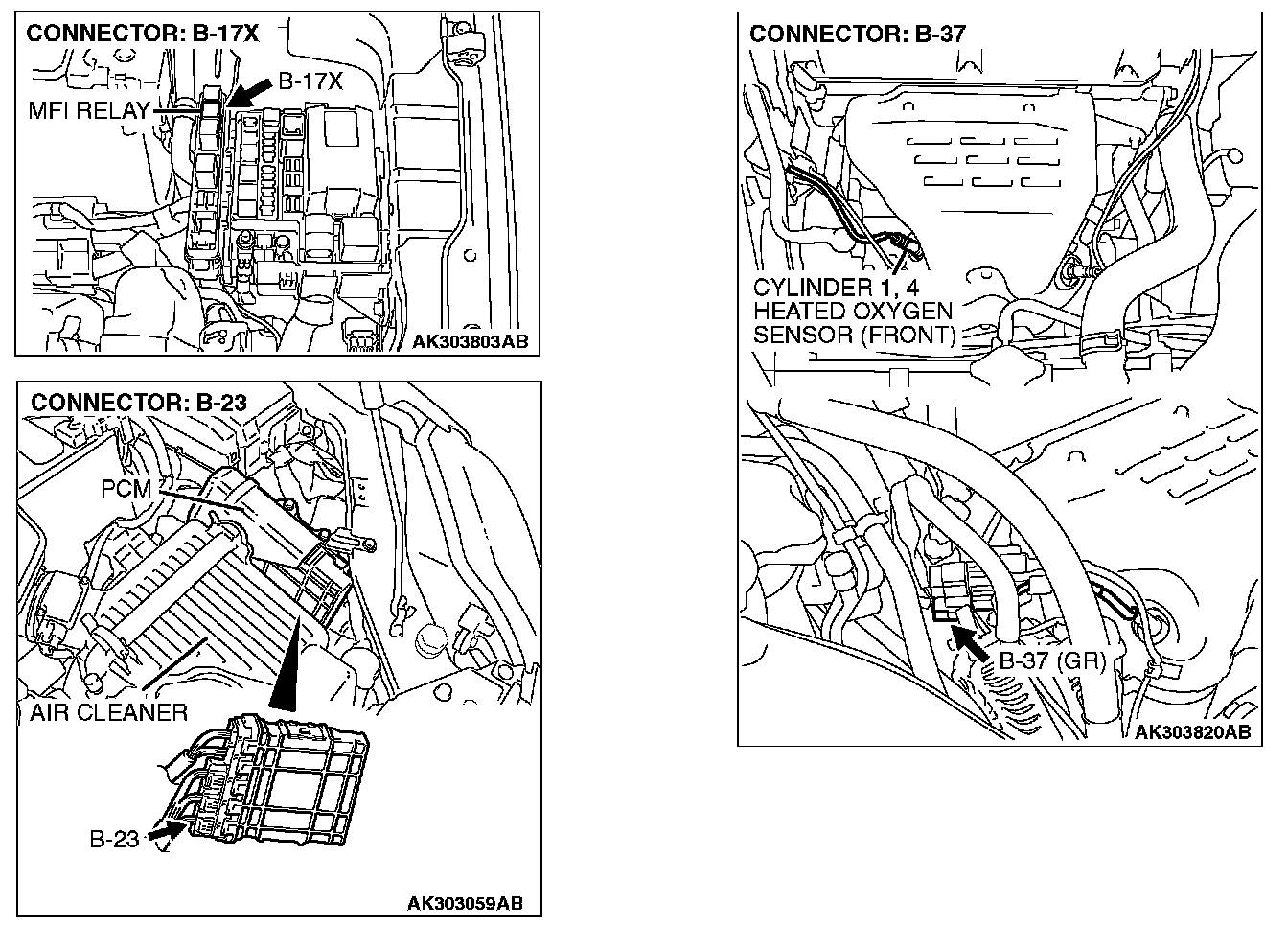 CONNECTOR: B-17X

B-17X

MFI RELAY

AK303803AB

CONNECTOR: B-23

PCM

AIR CLEANER

B-23

AK303059AB

CONNECTOR: B-37

CYLINDER 1, 4 HEATED OXYGEN SENSOR (FRONT)

B-37 (GR)

AK303820AB