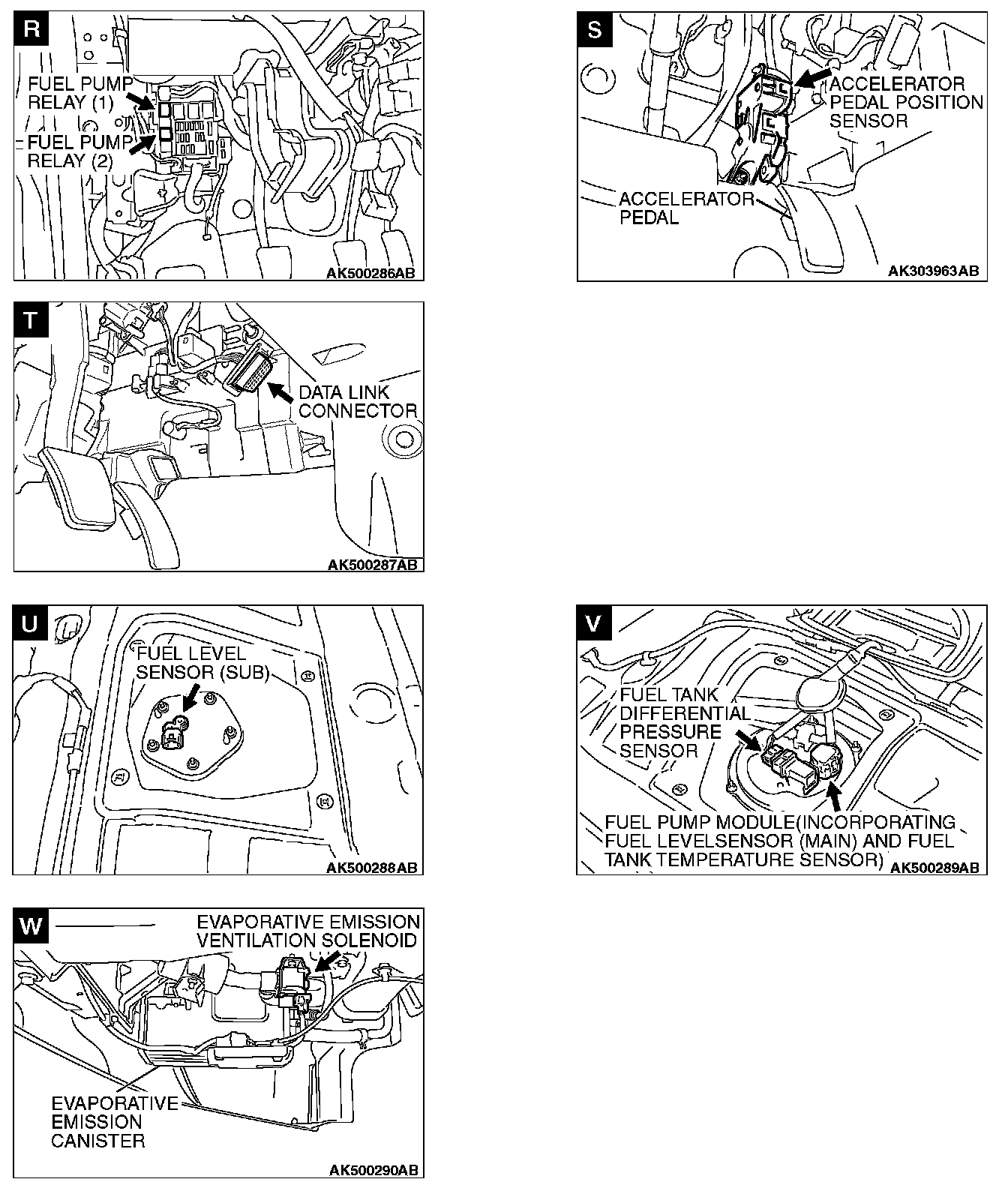 R

FUEL PUMP RELAY (1)

FUEL PUMP RELAY (2)

AK500286AB

S

ACCELERATOR PEDAL POSITION SENSOR

ACCELERATOR PEDAL

AK303963AB

T

DATA LINK CONNECTOR

AK500287AB

U

FUEL LEVEL SENSOR (SUB)

AK500288AB

V

FUEL TANK DIFFERENTIAL PRESSURE SENSOR

FUEL PUMP MODULE(INCORPORATING FUEL LEVELSENSOR (MAIN) AND FUEL TANK TEMPERATURE SENSOR)

AK500289AB

W

EVAPORATIVE EMISSION VENTILATION SOLENOID

EVAPORATIVE EMISSION CANISTER

AK500290AB