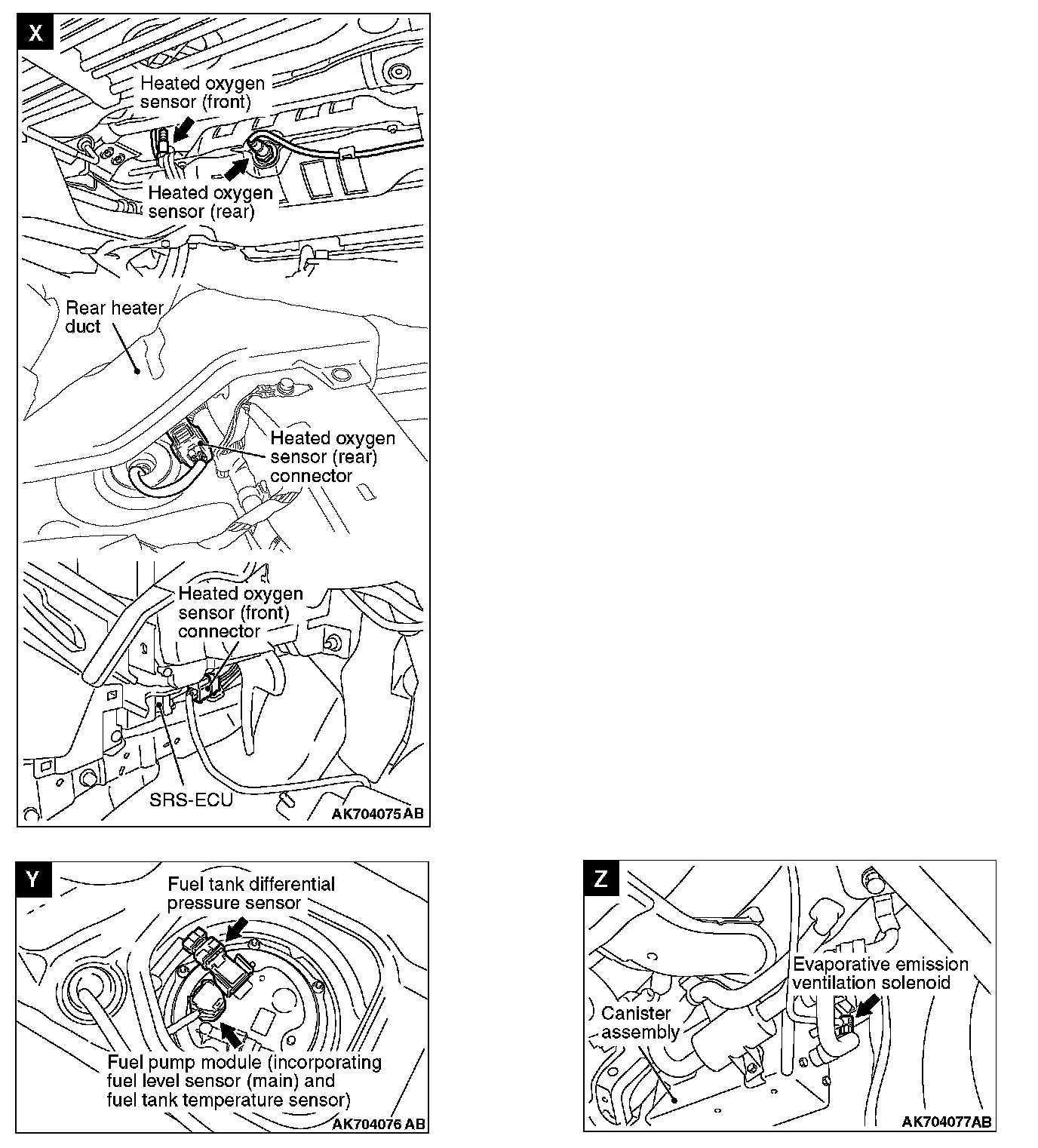 X

Heated oxygen sensor (front)

Heated oxygen sensor (rear)

Rear heater duct

Heated oxygen sensor (rear) connector

Heated oxygen sensor (front) connector

SRS-ECU

AK704075 AB

Y

Fuel tank differential pressure sensor

Fuel pump module (incorporating fuel level sensor (main) and fuel tank temperature sensor)

AK704076 AB

Z

Evaporative emission ventilation solenoid

Canister assembly

AK704077AB