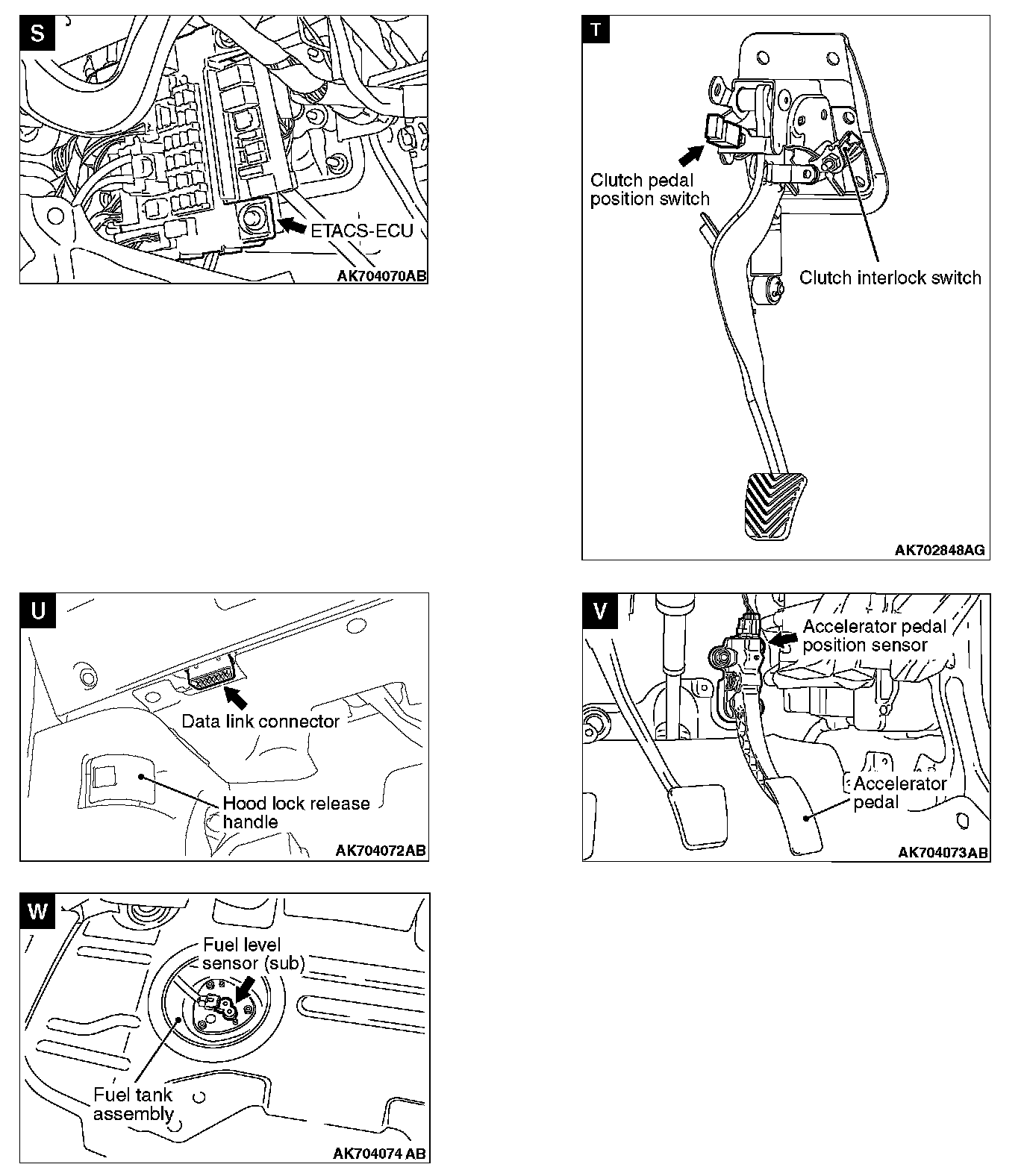 S
ETACS-ECU
AK704070AB

T
Clutch pedal position switch
Clutch interlock switch
AK702848AG

U
Data link connector
Hood lock release handle
AK704072AB

V
Accelerator pedal position sensor
Accelerator pedal
AK704073AB

W
Fuel level sensor (sub)
Fuel tank assembly
AK704074 AB