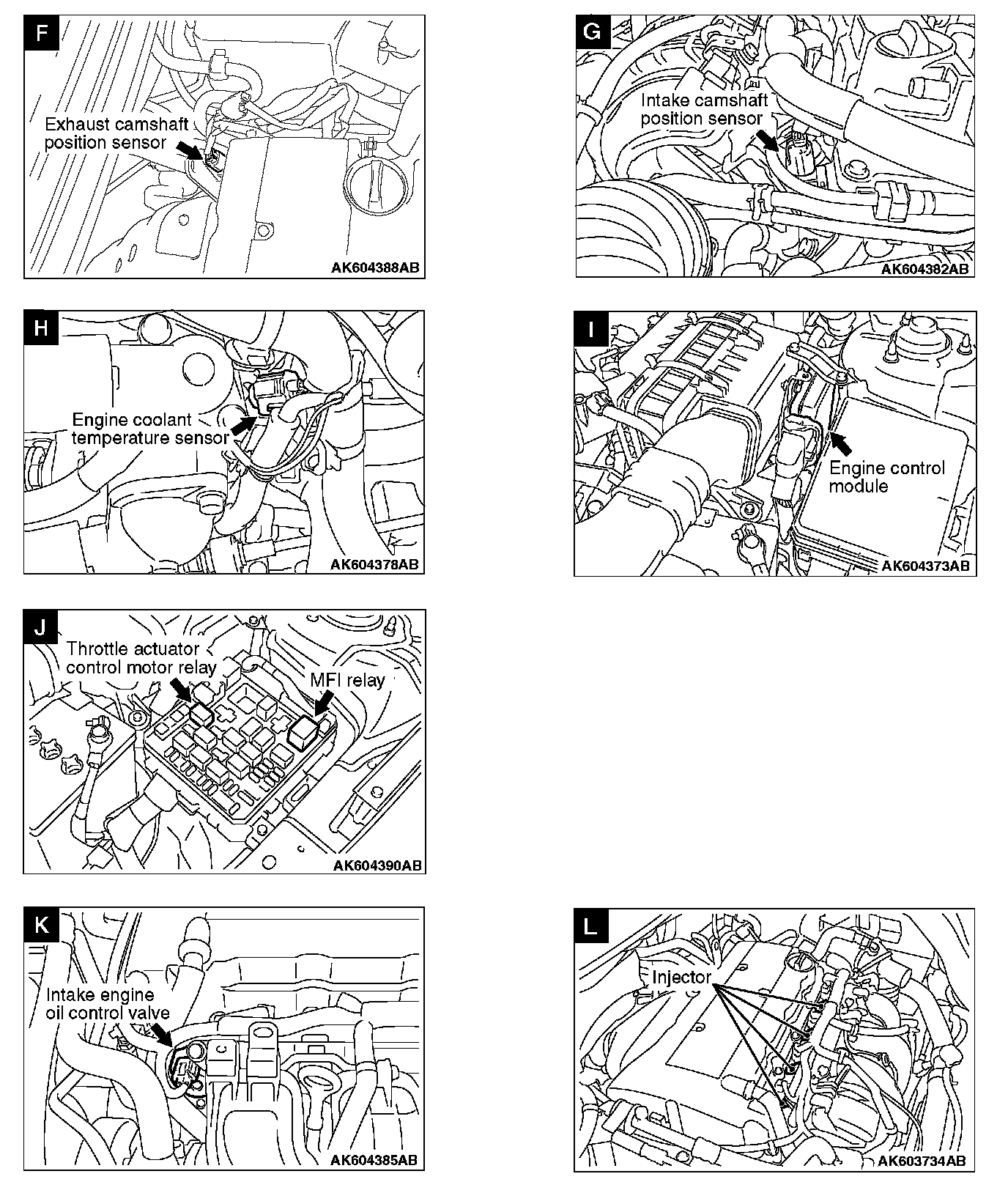 F

Exhaust camshaft position sensor

AK604388AB

G

Intake camshaft position sensor

AK604382AB

H

Engine coolant temperature sensor

AK604378AB

I

Engine control module

AK604373AB

J

Throttle actuator control motor relay

MFI relay

AK604390AB

K

Intake engine oil control valve

AK604385AB

L

Injector

AK603734AB