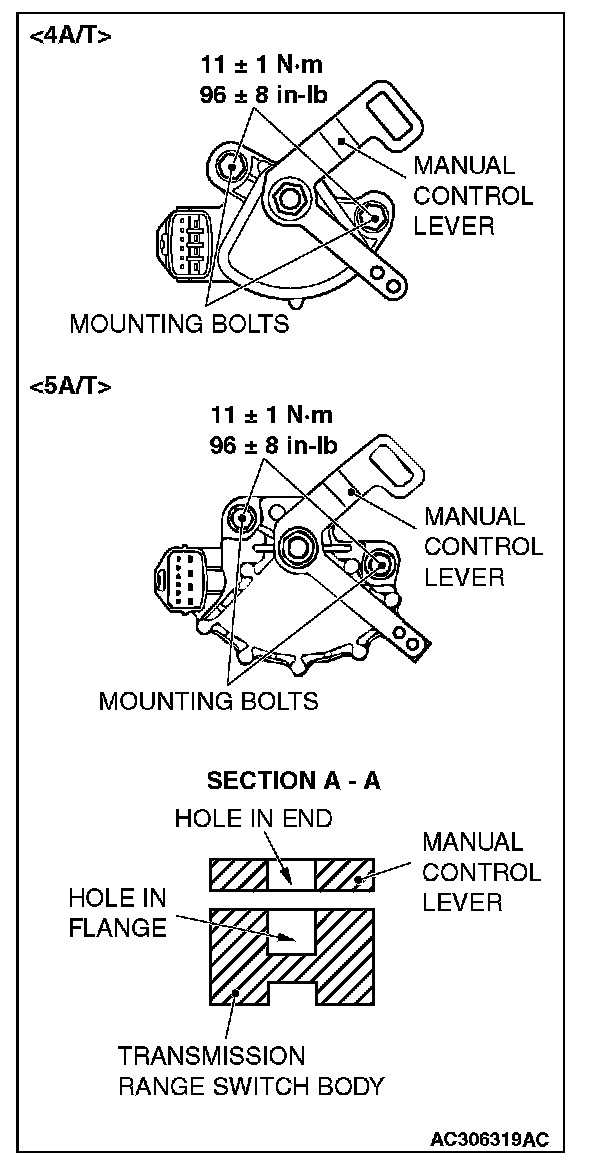 <4A/T>

11 ± 1 N·m
96 ± 8 in-lb

MANUAL CONTROL LEVER

MOUNTING BOLTS

<5A/T>

11 ± 1 N·m
96 ± 8 in-lb

MANUAL CONTROL LEVER

MOUNTING BOLTS

SECTION A - A

HOLE IN END

MANUAL CONTROL LEVER

HOLE IN FLANGE

TRANSMISSION RANGE SWITCH BODY

AC306319AC