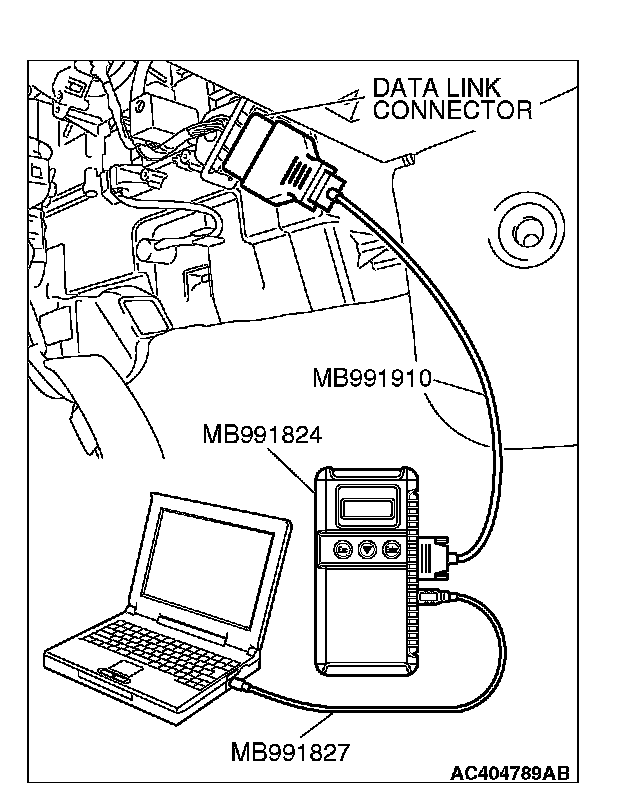 DATA LINK CONNECTOR

MB991910

MB991824

MB991827

AC404789AB