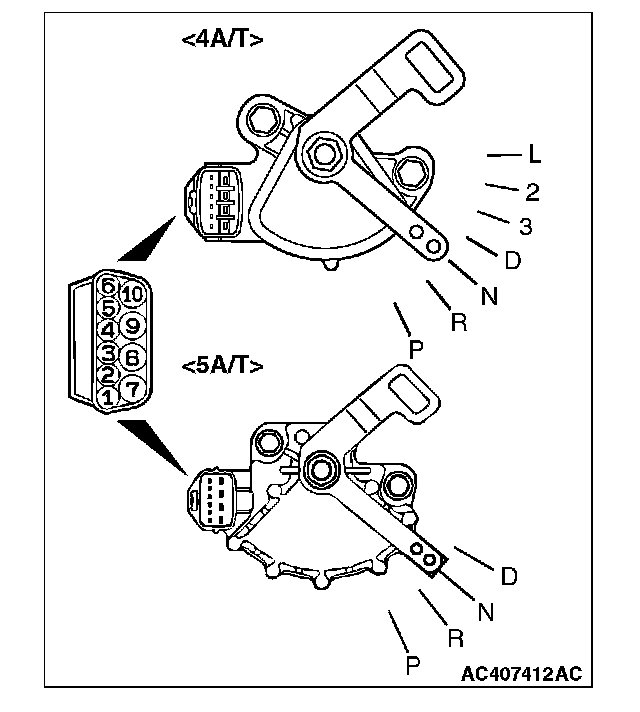 <4A/T>

L
2
3
D
N
R
P

6 10
5
4 9
3 8
2
1 7

<5A/T>

D
N
R
P

AC407412AC