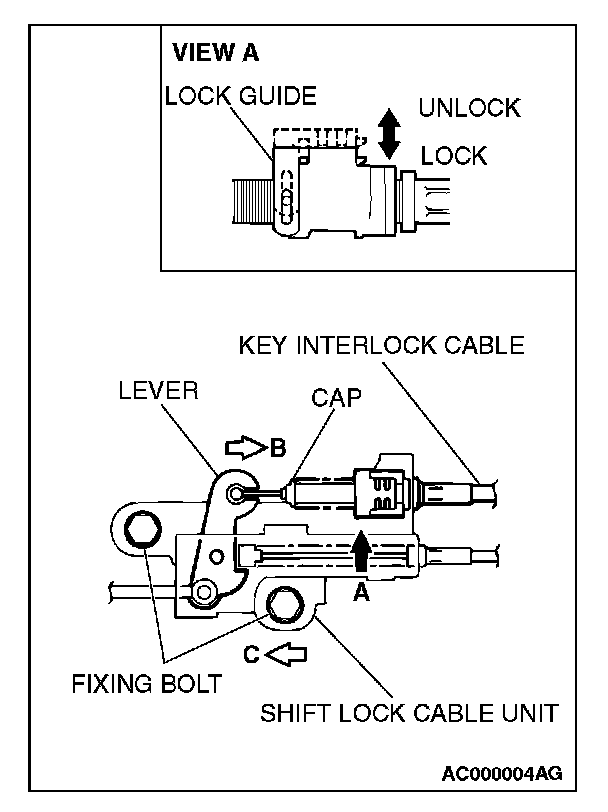 VIEW A
LOCK GUIDE
UNLOCK
LOCK

KEY INTERLOCK CABLE
LEVER
CAP
B
A
C
FIXING BOLT
SHIFT LOCK CABLE UNIT

AC000004AG