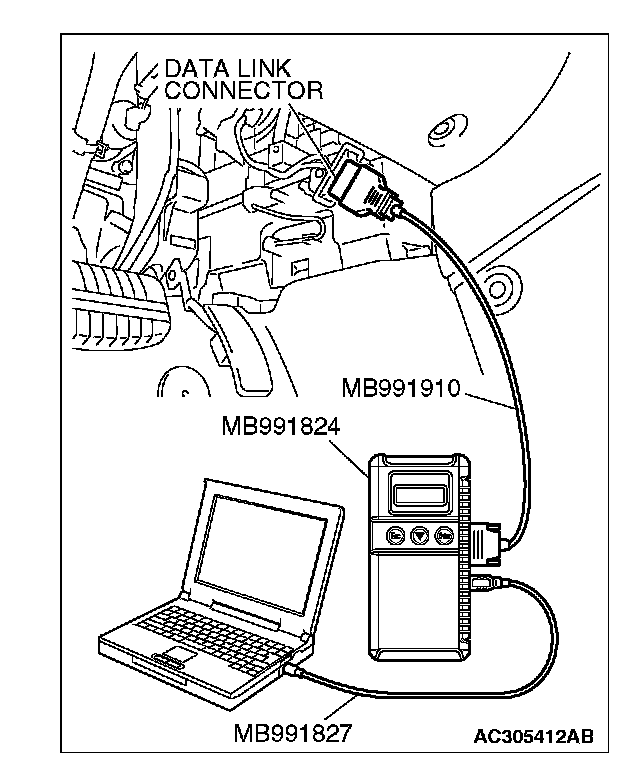 DATA LINK CONNECTOR

MB991910

MB991824

MB991827

AC305412AB