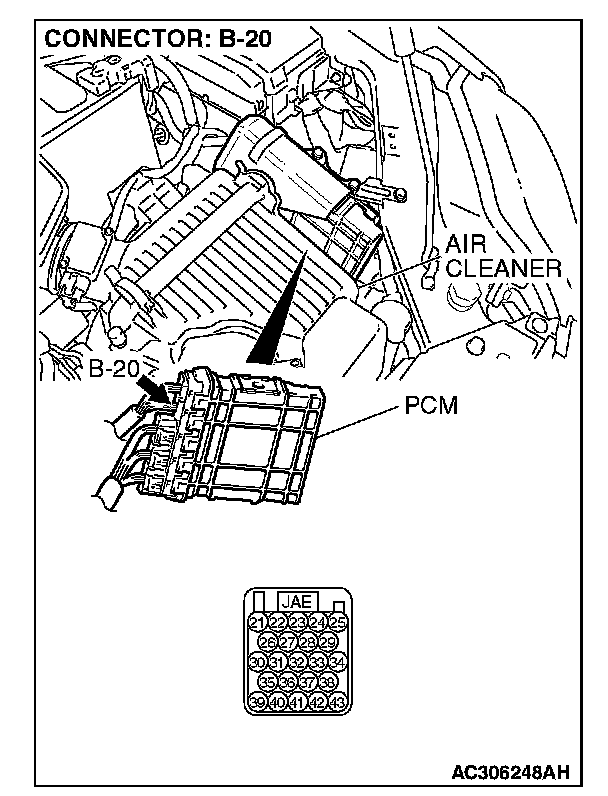 CONNECTOR: B-20

AIR CLEANER

B-20

PCM

JAE

21 22 23 24 25
26 27 28 29
30 31 32 33 34
35 36 37 38
39 40 41 42 43

AC306248AH