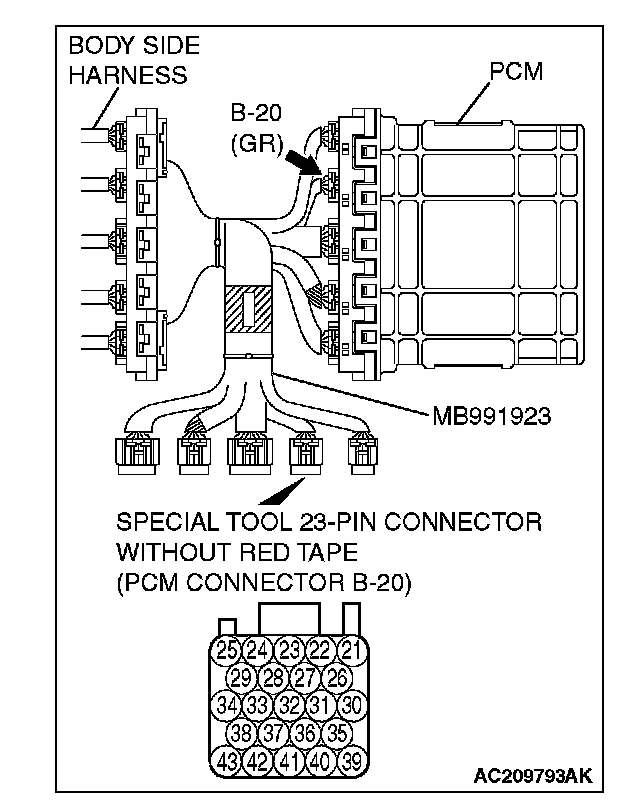 BODY SIDE HARNESS

PCM

B-20 (GR)

MB991923

SPECIAL TOOL 23-PIN CONNECTOR WITHOUT RED TAPE (PCM CONNECTOR B-20)

25 24 23 22 21
29 28 27 26
34 33 32 31 30
38 37 36 35
43 42 41 40 39

AC209793AK