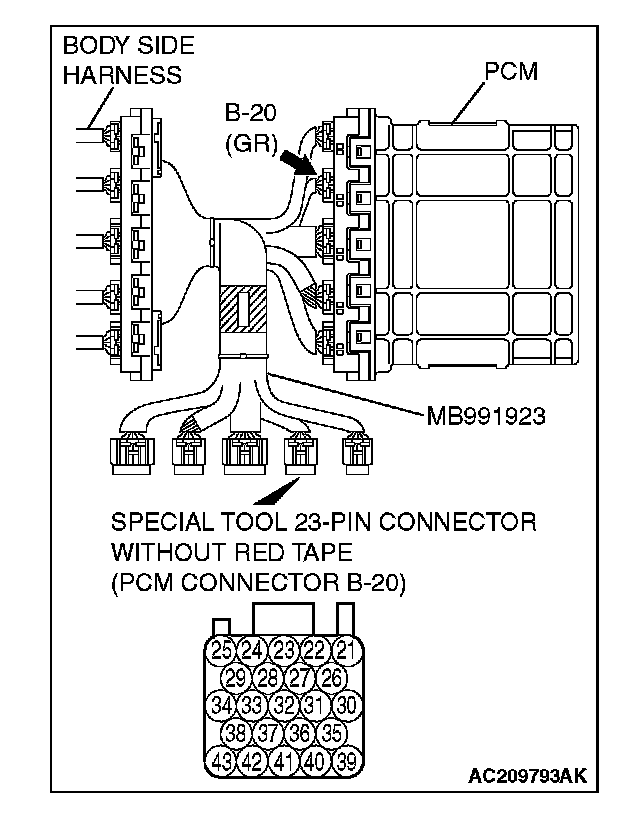 BODY SIDE HARNESS

PCM

B-20
(GR)

MB991923

SPECIAL TOOL 23-PIN CONNECTOR
WITHOUT RED TAPE
(PCM CONNECTOR B-20)

25 24 23 22 21
29 28 27 26
34 33 32 31 30
38 37 36 35
43 42 41 40 39

AC209793AK