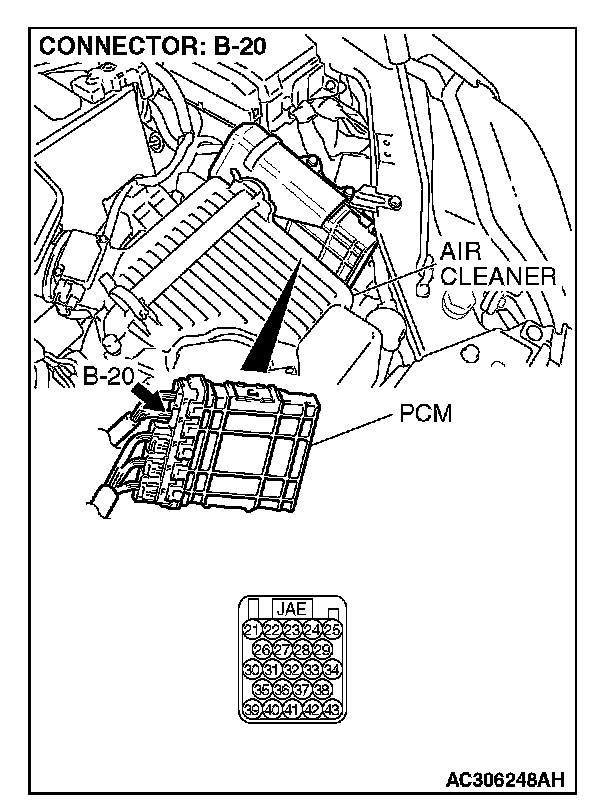 CONNECTOR: B-20

AIR CLEANER

B-20

PCM

JAE

21 22 23 24 25
26 27 28 29
30 31 32 33 34
35 36 37 38
39 40 41 42 43

AC306248AH