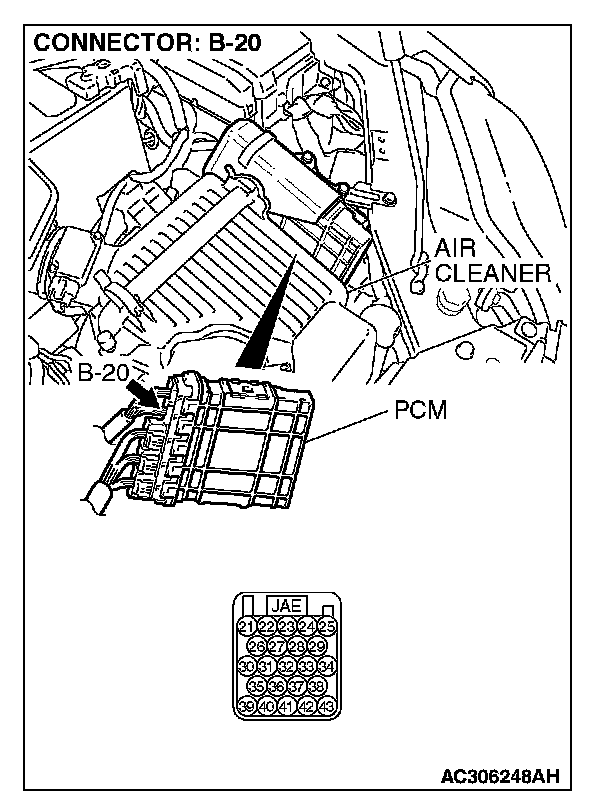 CONNECTOR: B-20

AIR CLEANER

B-20

PCM

JAE

21 22 23 24 25
26 27 28 29
30 31 32 33 34
35 36 37 38
39 40 41 42 43

AC306248AH