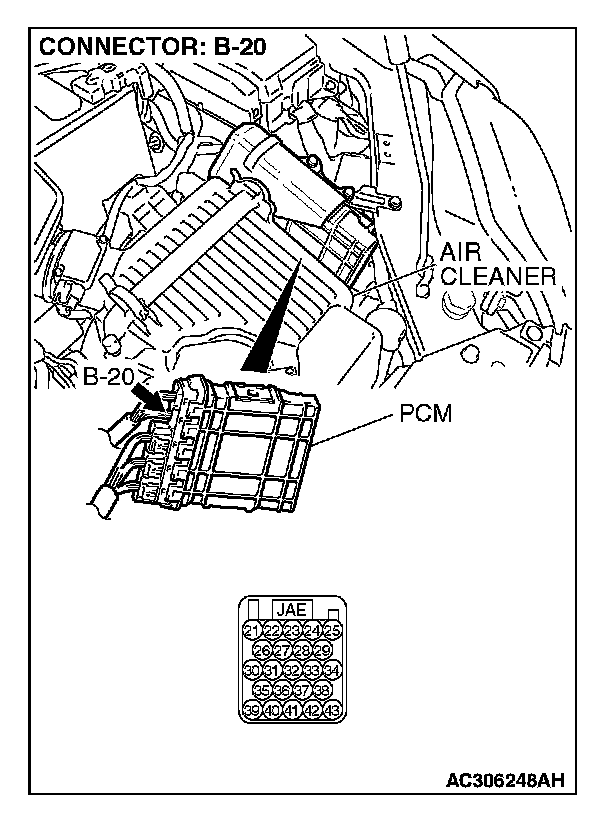 CONNECTOR: B-20

AIR CLEANER

B-20

PCM

JAE
21 22 23 24 25
26 27 28 29
30 31 32 33 34
35 36 37 38
39 40 41 42 43

AC306248AH