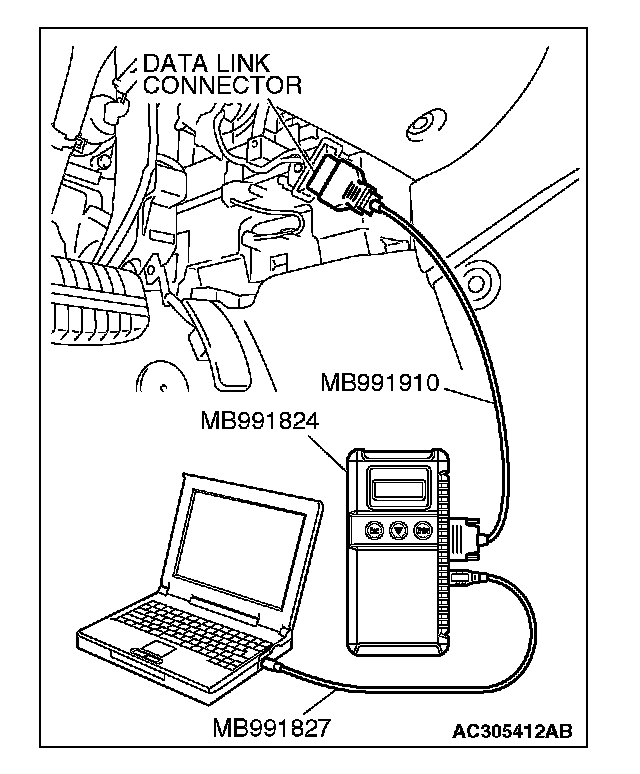 DATA LINK CONNECTOR

MB991910

MB991824

MB991827

AC305412AB